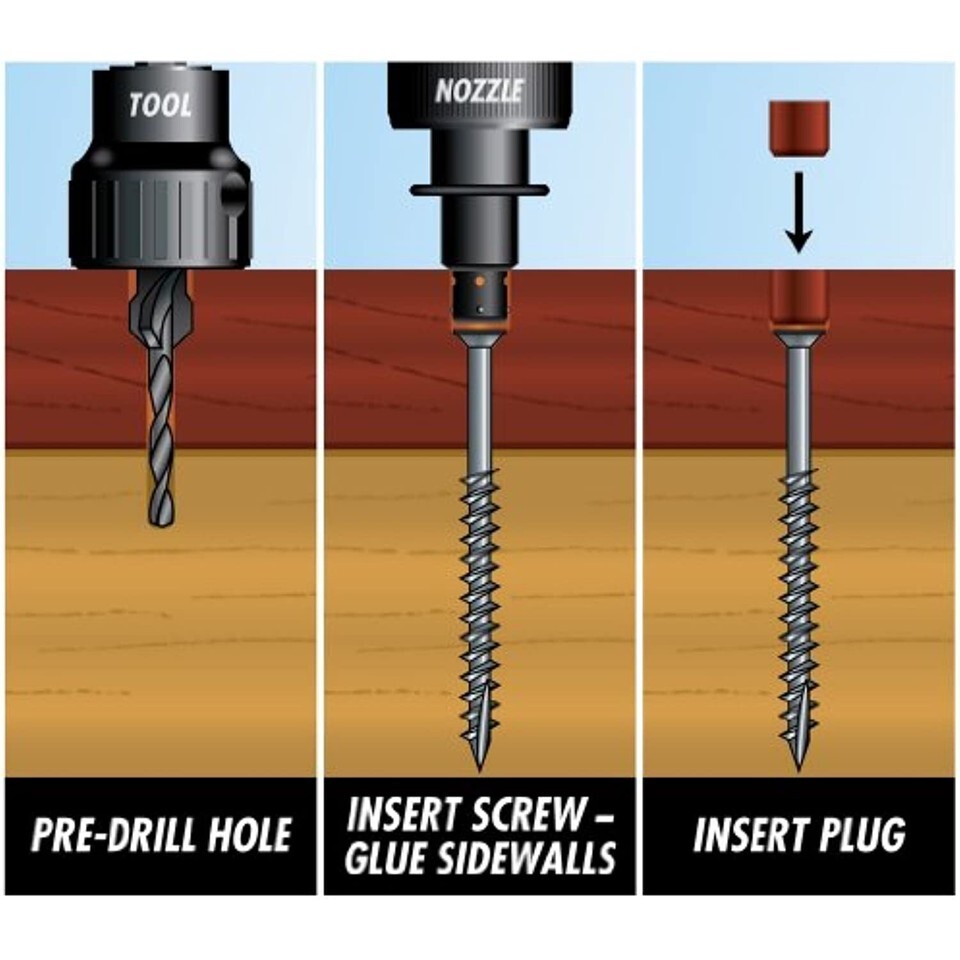 TOOL

PRE-DRILL HOLE

NOZZLE

INSERT SCREW – GLUE SIDEWALLS

INSERT PLUG