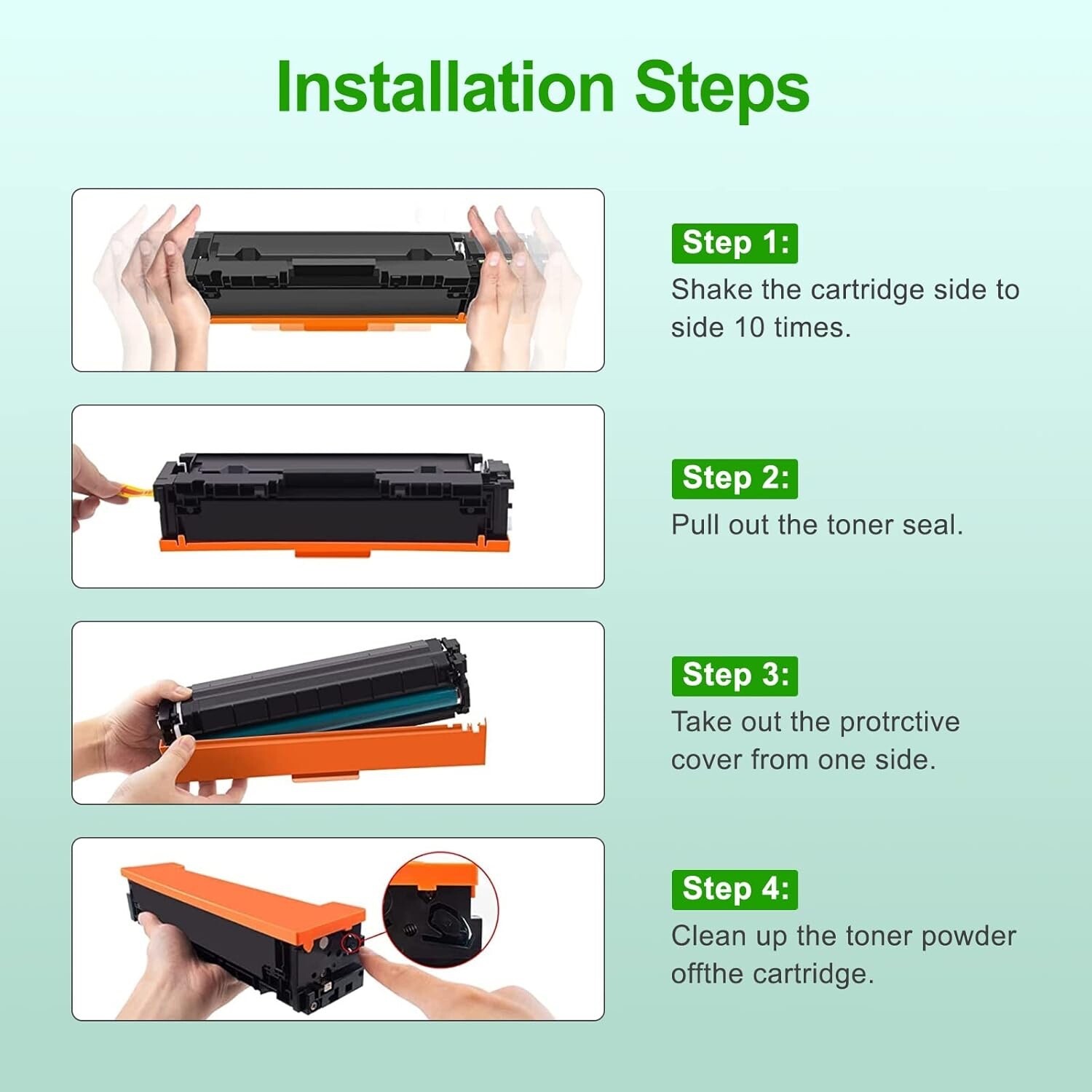 Installation Steps

Step 1:
Shake the cartridge side to side 10 times.

Step 2:
Pull out the toner seal.

Step 3:
Take out the protrctive cover from one side.

Step 4:
Clean up the toner powder offthe cartridge.