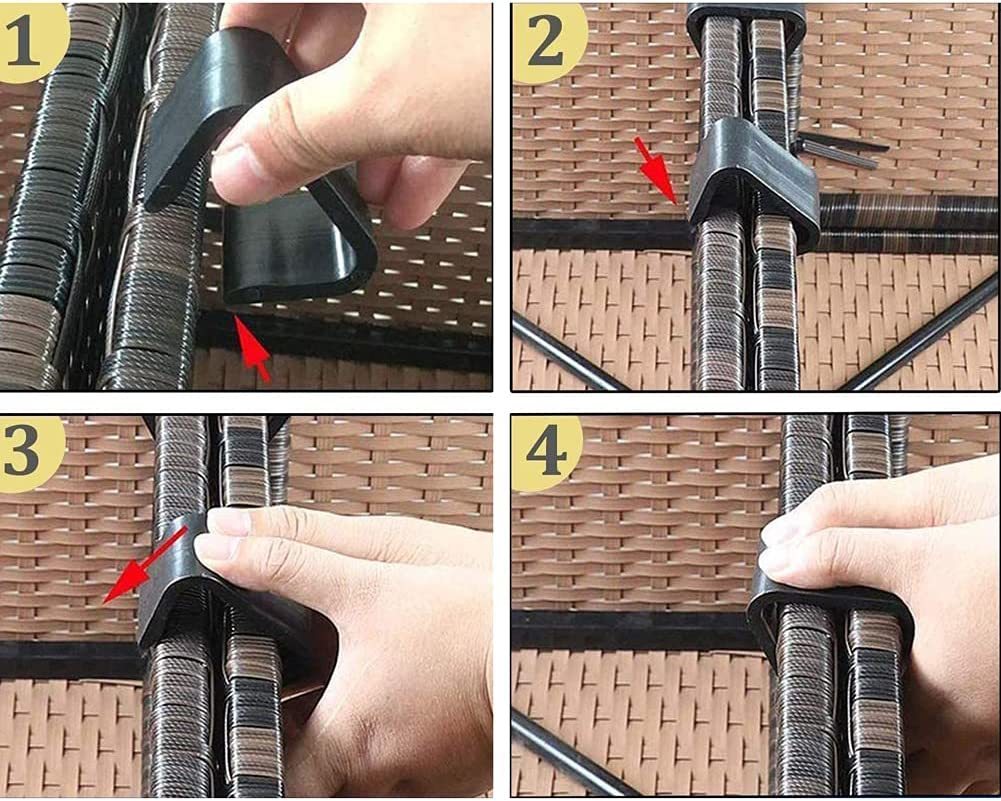 1
2
3
4