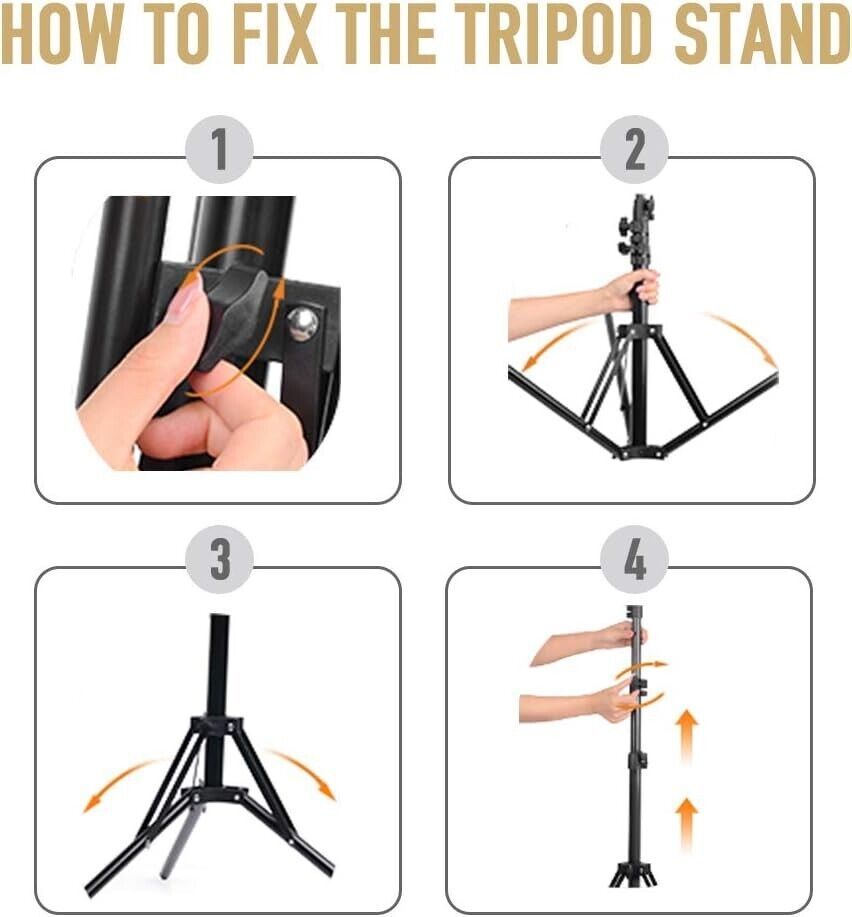 HOW TO FIX THE TRIPOD STAND

1

2

3

4