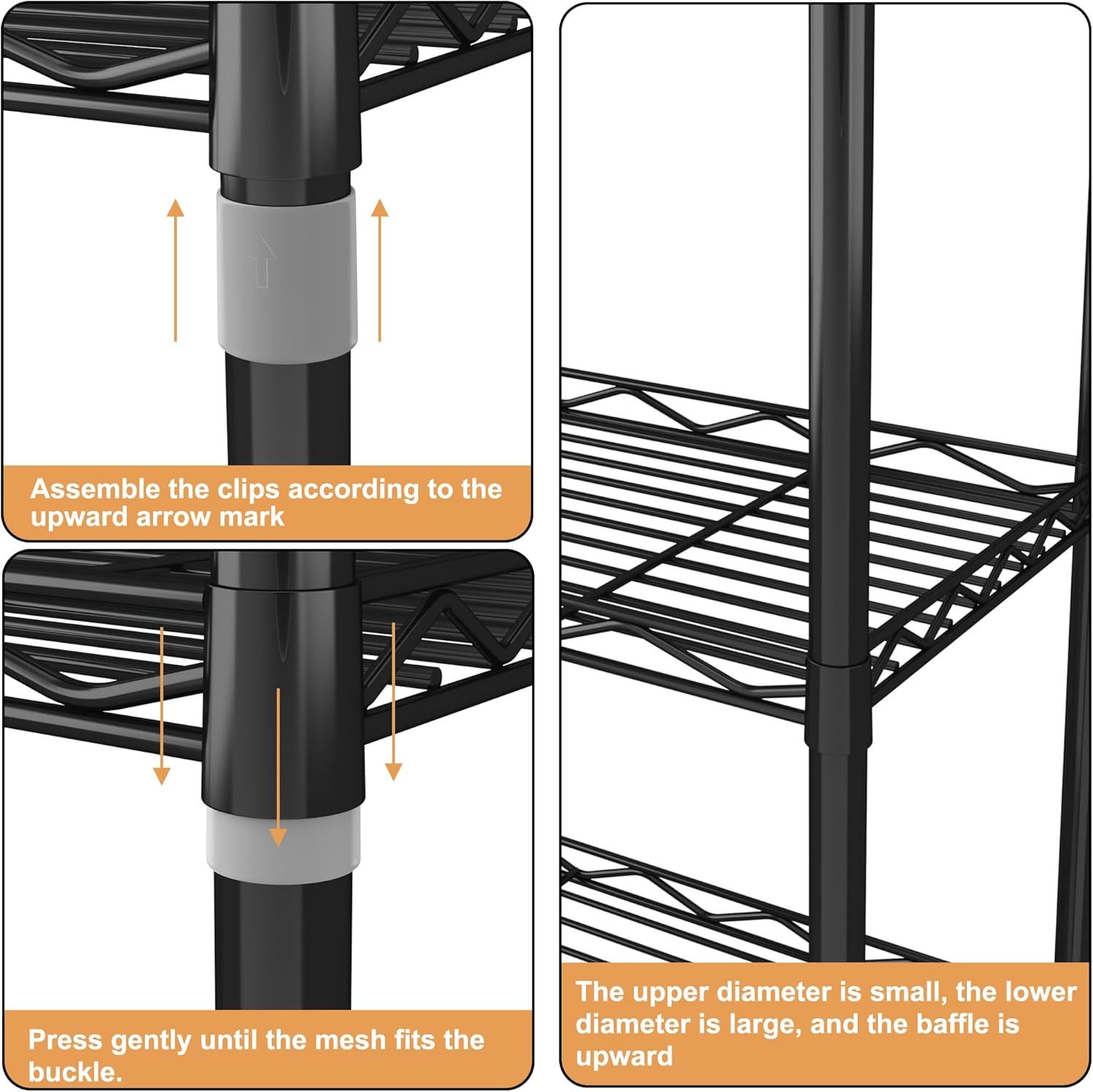 Assemble the clips according to the upward arrow mark

Press gently until the mesh fits the buckle.

The upper diameter is small, the lower diameter is large, and the baffle is upward