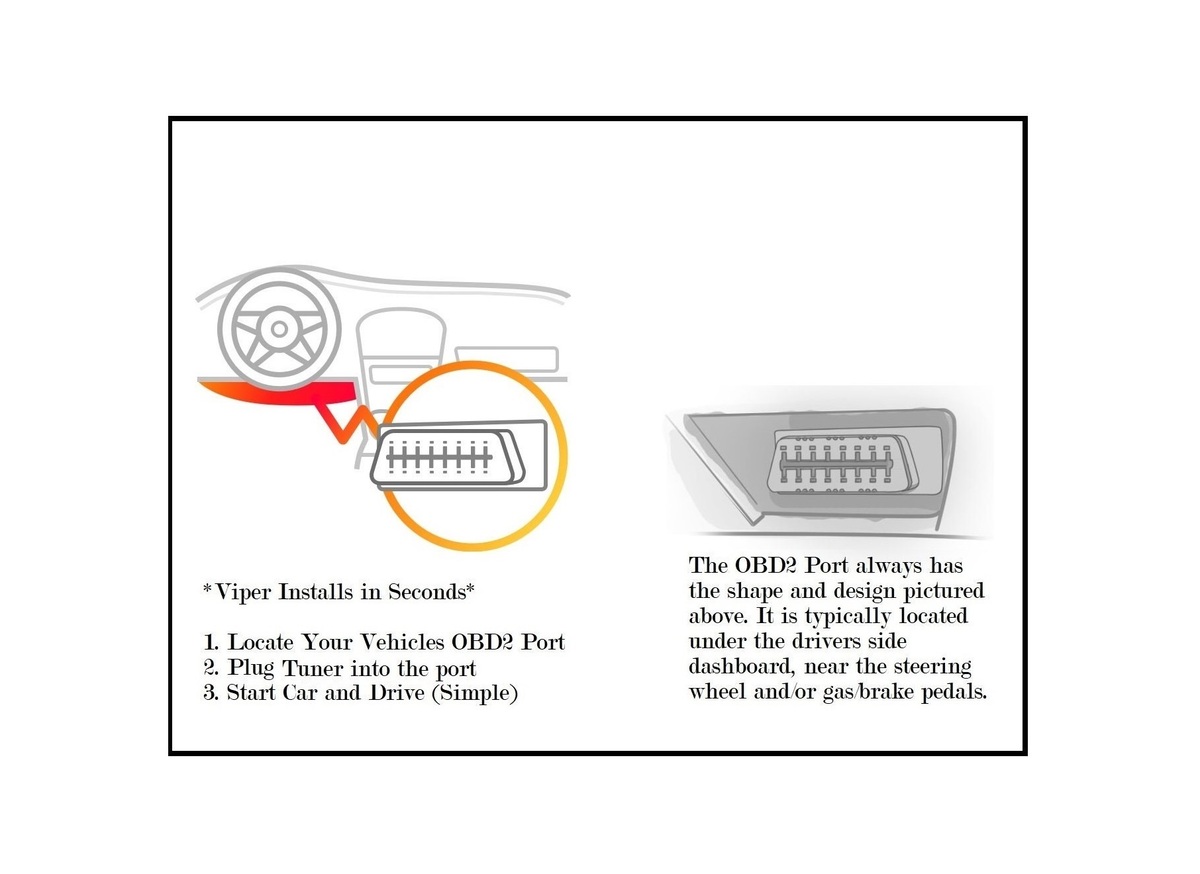 *Viper Installs in Seconds*

1. Locate Your Vehicles OBD2 Port
2. Plug Tuner into the port
3. Start Car and Drive (Simple)

The OBD2 Port always has the shape and design pictured above. It is typically located under the drivers side dashboard, near the steering wheel and/or gas/brake pedals.