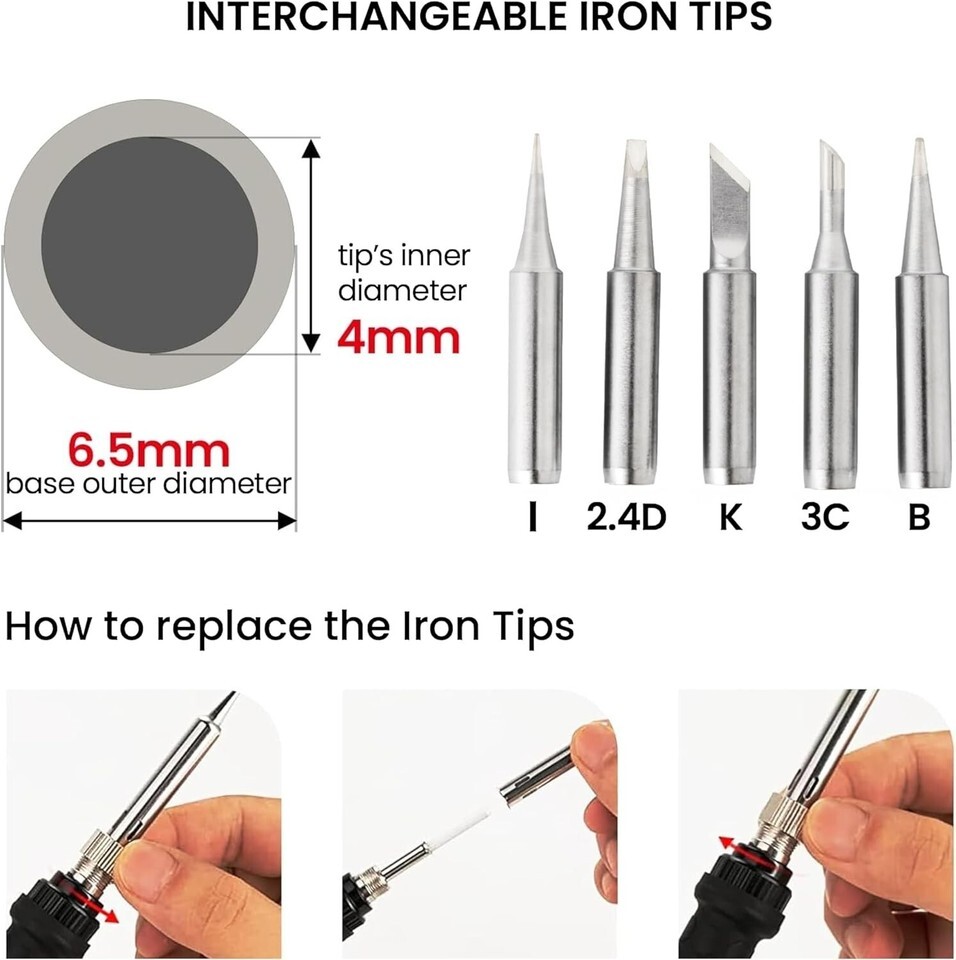 INTERCHANGEABLE IRON TIPS

tip's inner diameter
4mm

6.5mm
base outer diameter

I 2.4D K 3C B

How to replace the Iron Tips