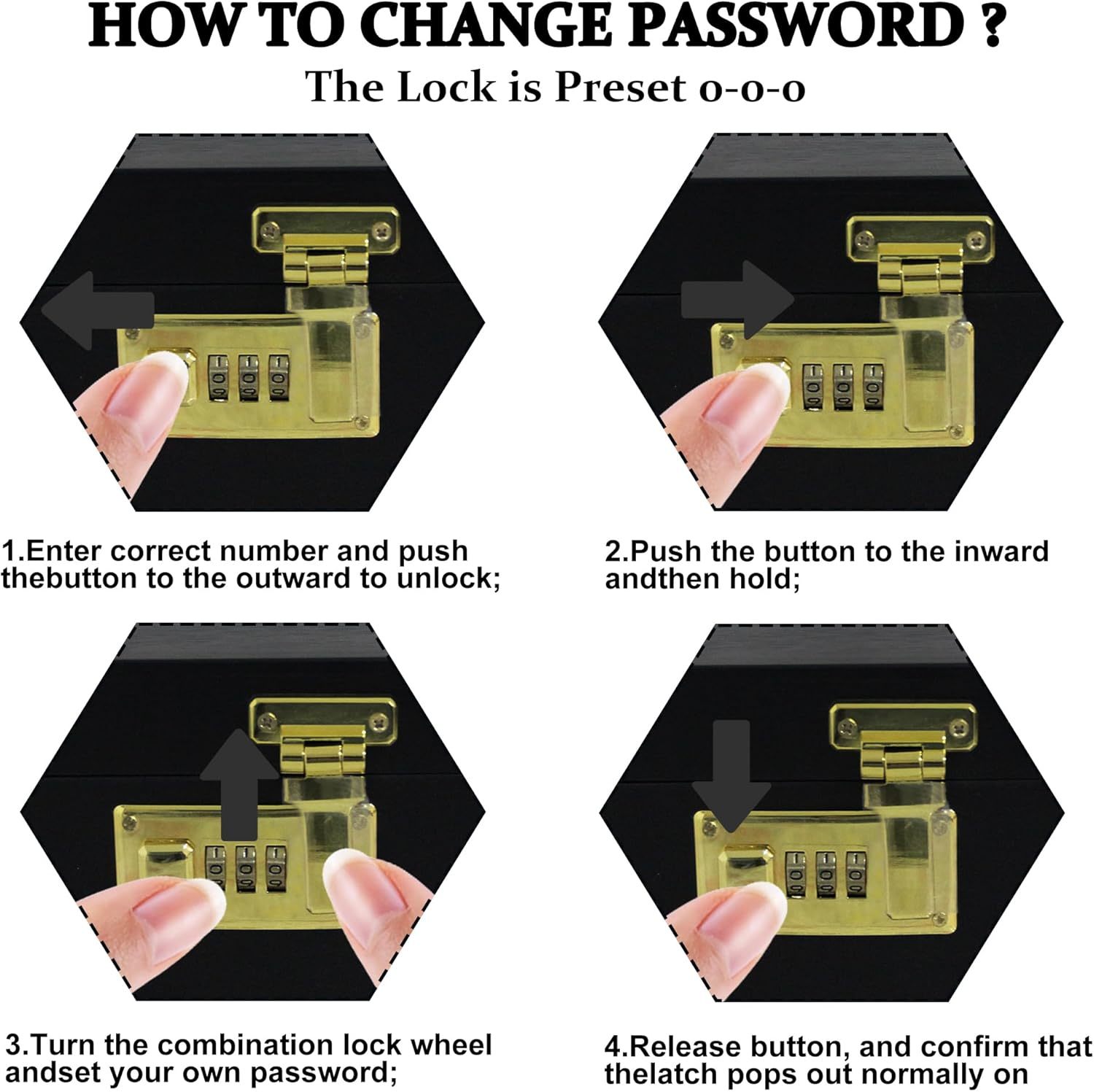 HOW TO CHANGE PASSWORD ?

The Lock is Preset 0-0-0

1.Enter correct number and push thebutton to the outward to unlock;

2.Push the button to the inward andthen hold;

3.Turn the combination lock wheel andset your own password;

4.Release button, and confirm that thelatch pops out normally on