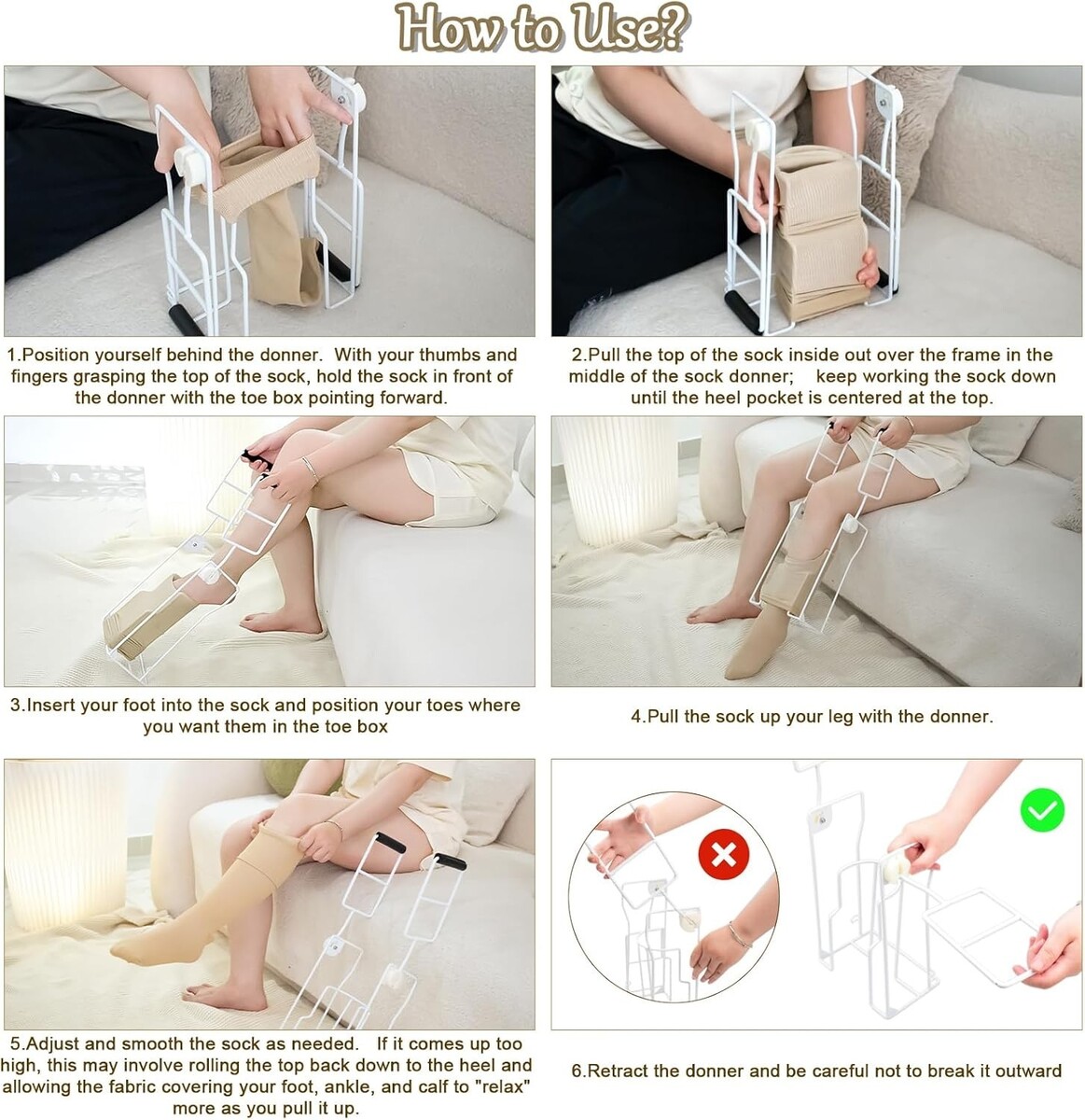 How to Use?

1.Position yourself behind the donner. With your thumbs and fingers grasping the top of the sock, hold the sock in front of the donner with the toe box pointing forward.

2.Pull the top of the sock inside out over the frame in the middle of the sock donner; keep working the sock down until the heel pocket is centered at the top.

3.Insert your foot into the sock and position your toes where you want them in the toe box

4.Pull the sock up your leg with the donner.

5.Adjust and smooth the sock as needed. If it comes up too high, this may involve rolling the top back down to the heel and allowing the fabric covering your foot, ankle, and calf to "relax" more as you pull it up.

6.Retract the donner and be careful not to break it outward