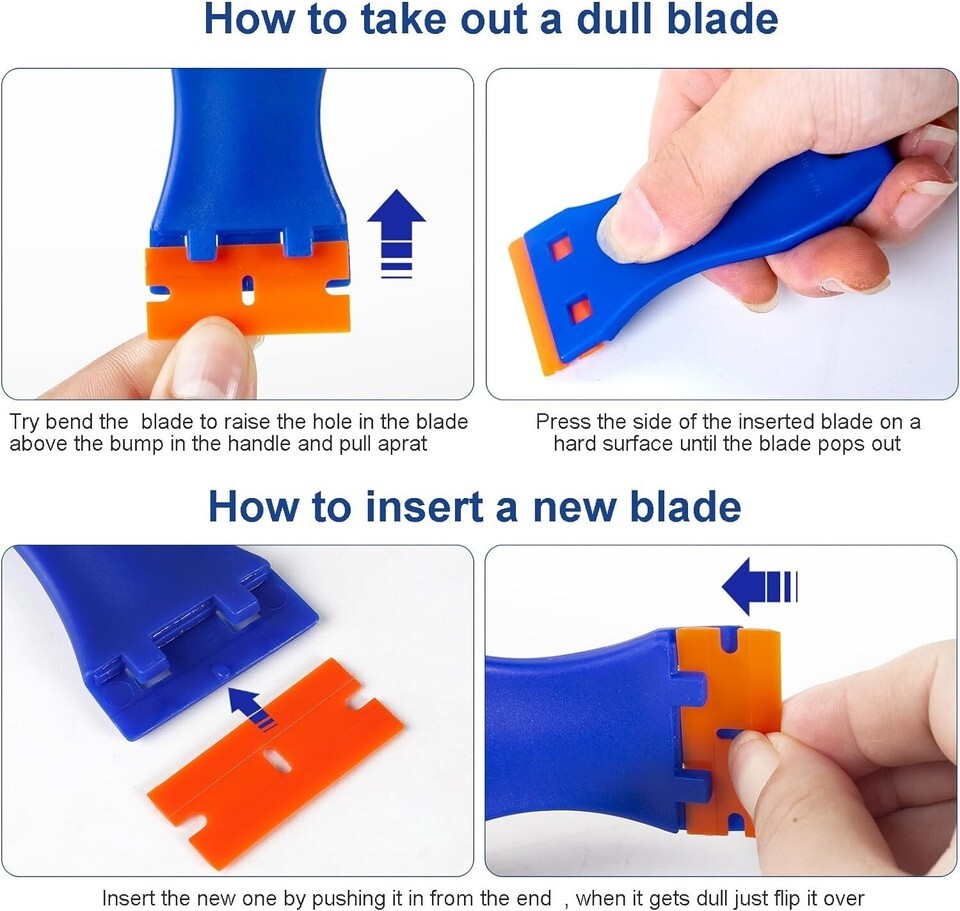 How to take out a dull blade

Try bend the blade to raise the hole in the blade above the bump in the handle and pull aprat

Press the side of the inserted blade on a hard surface until the blade pops out

How to insert a new blade

Insert the new one by pushing it in from the end , when it gets dull just flip it over