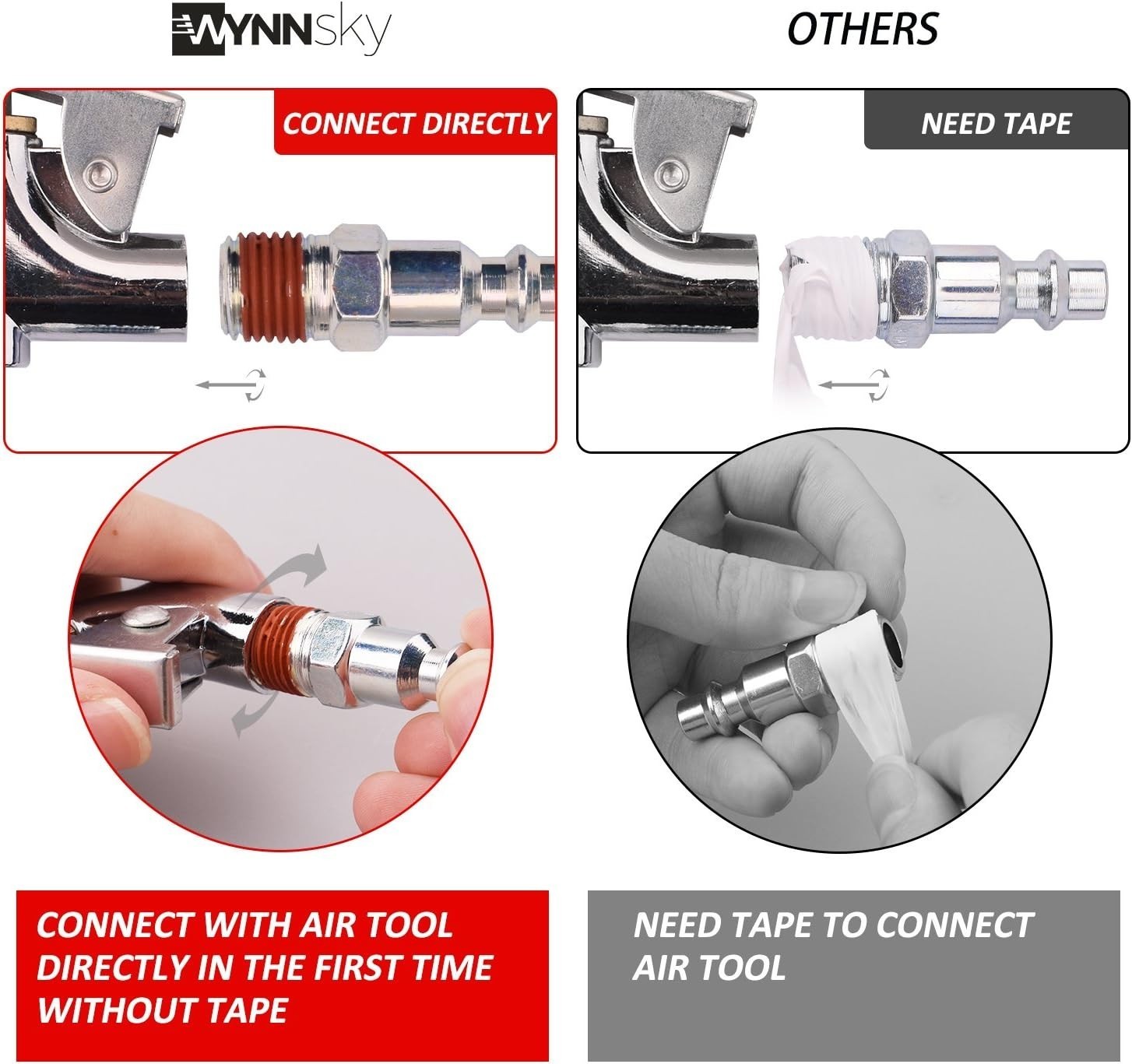 WYNNsky

CONNECT DIRECTLY

CONNECT WITH AIR TOOL DIRECTLY IN THE FIRST TIME WITHOUT TAPE

OTHERS

NEED TAPE

NEED TAPE TO CONNECT AIR TOOL