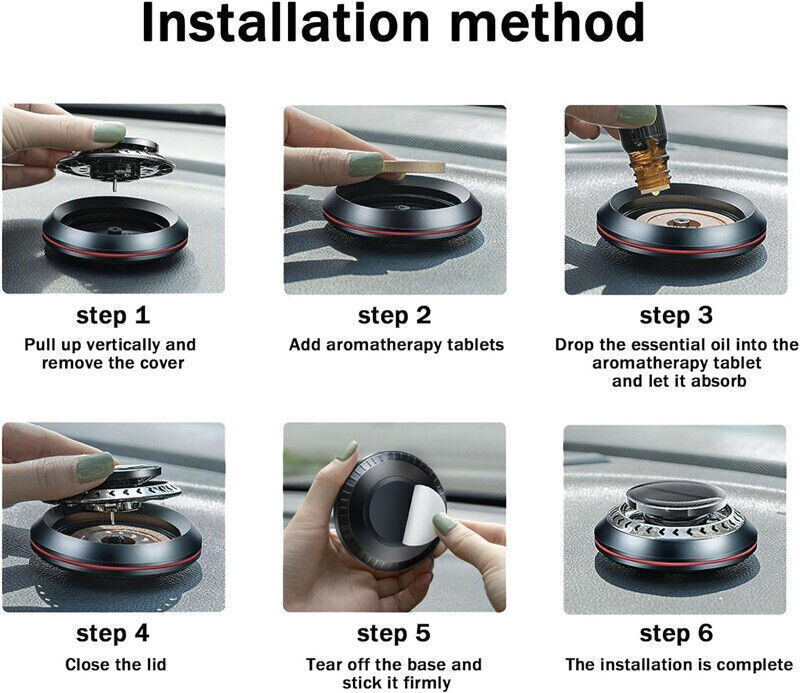 Installation method

step 1
Pull up vertically and remove the cover

step 2
Add aromatherapy tablets

step 3
Drop the essential oil into the aromatherapy tablet and let it absorb

step 4
Close the lid

step 5
Tear off the base and stick it firmly

step 6
The installation is complete