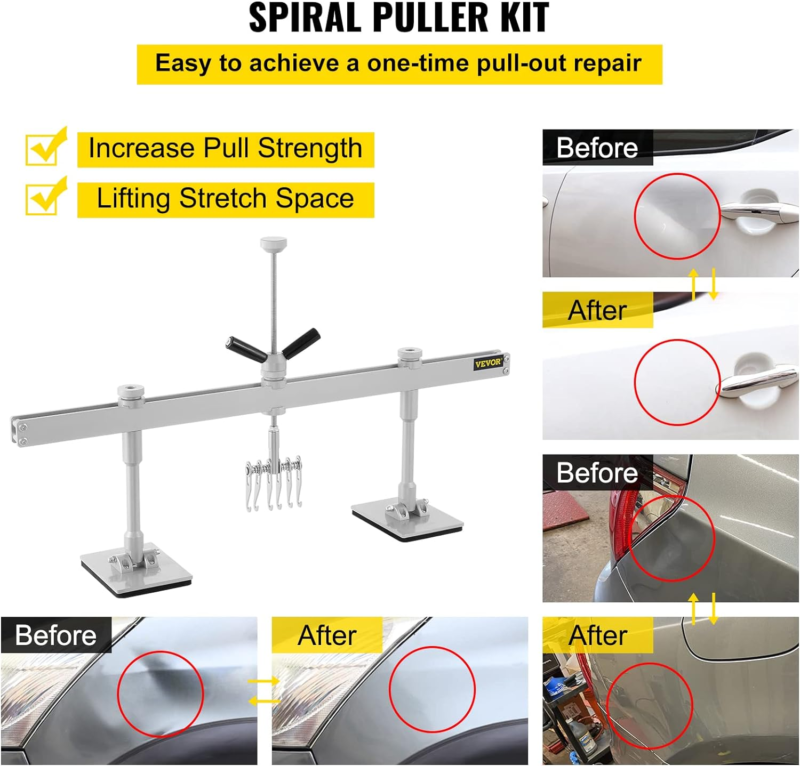 SPIRAL PULLER KIT

Easy to achieve a one-time pull-out repair

Increase Pull Strength

Lifting Stretch Space

VEVOR

Before

After

Before

After

Before

After