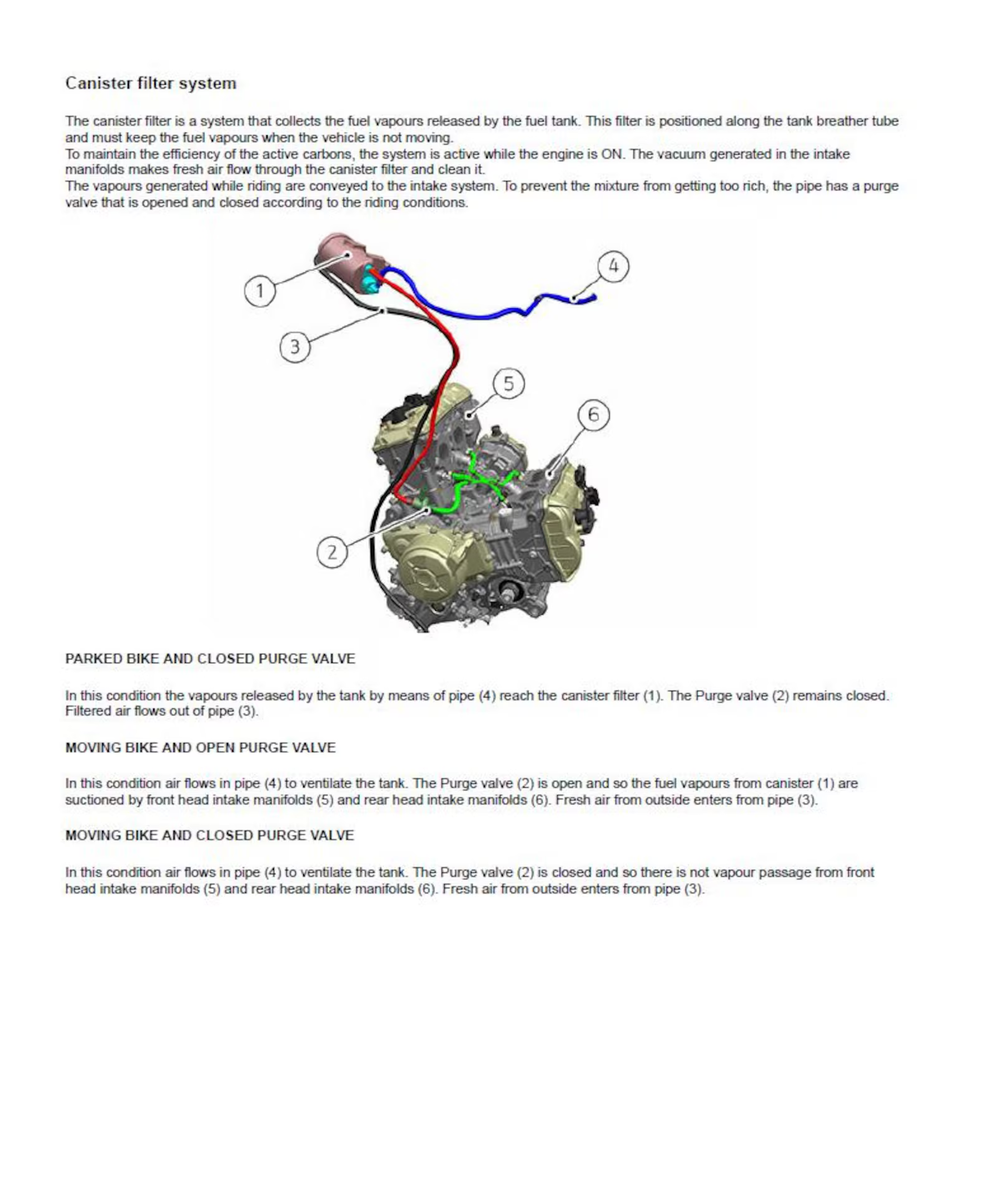 Canister filter system

The canister filter is a system that collects the fuel vapours released by the fuel tank. This filter is positioned along the tank breather tube and must keep the fuel vapours when the vehicle is not moving.
To maintain the efficiency of the active carbons, the system is active while the engine is ON. The vacuum generated in the intake manifolds makes fresh air flow through the canister filter and clean it.
The vapours generated while riding are conveyed to the intake system. To prevent the mixture from getting too rich, the pipe has a purge valve that is opened and closed according to the riding conditions.

1
4
3
5
6
2

PARKED BIKE AND CLOSED PURGE VALVE

In this condition the vapours released by the tank by means of pipe (4) reach the canister filter (1). The Purge valve (2) remains closed. Filtered air flows out of pipe (3).

MOVING BIKE AND OPEN PURGE VALVE

In this condition air flows in pipe (4) to ventilate the tank. The Purge valve (2) is open and so the fuel vapours from canister (1) are suctioned by front head intake manifolds (5) and rear head intake manifolds (6). Fresh air from outside enters from pipe (3).

MOVING BIKE AND CLOSED PURGE VALVE

In this condition air flows in pipe (4) to ventilate the tank. The Purge valve (2) is closed and so there is not vapour passage from front head intake manifolds (5) and rear head intake manifolds (6). Fresh air from outside enters from pipe (3).