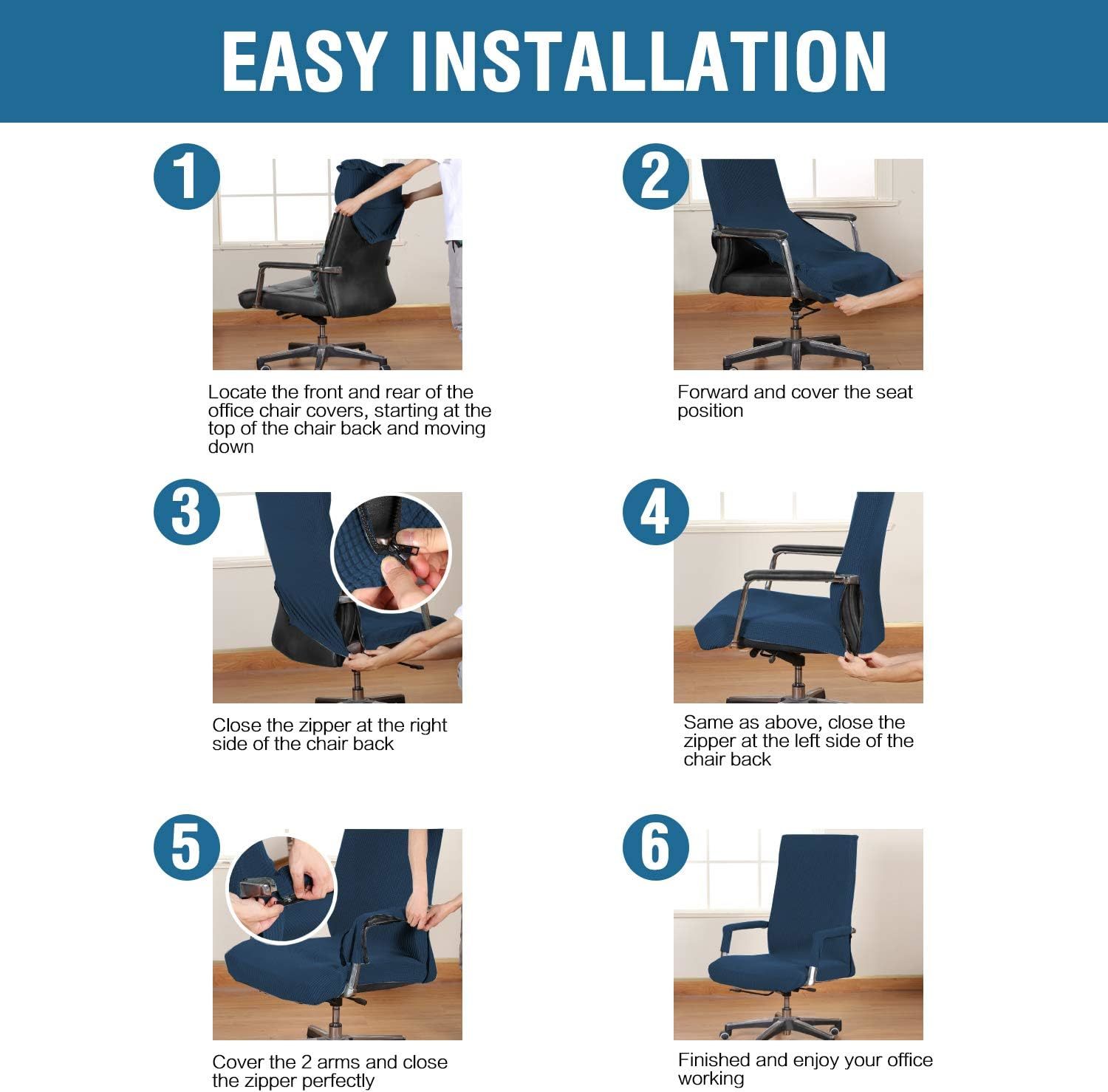 EASY INSTALLATION

1

Locate the front and rear of the office chair covers, starting at the top of the chair back and moving down

2

Forward and cover the seat position

3

Close the zipper at the right side of the chair back

4

Same as above, close the zipper at the left side of the chair back

5

Cover the 2 arms and close the zipper perfectly

6

Finished and enjoy your office working