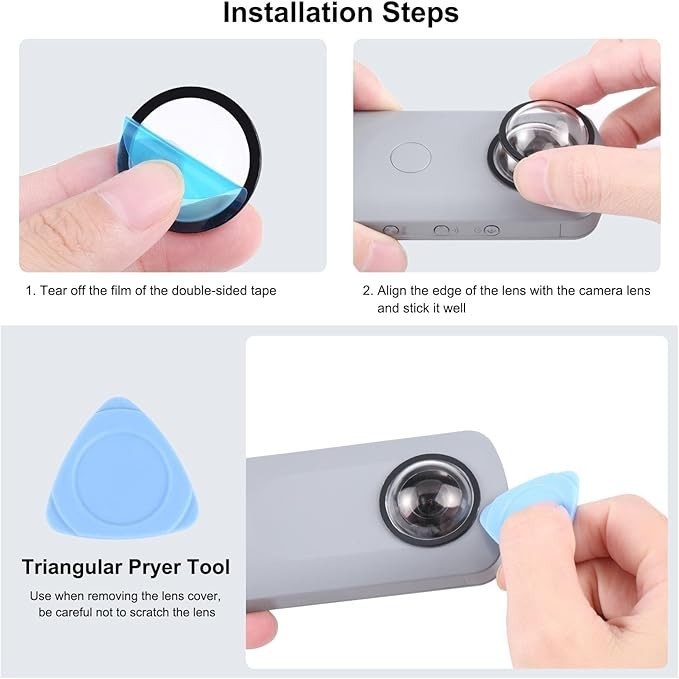 Installation Steps

1. Tear off the film of the double-sided tape

2. Align the edge of the lens with the camera lens and stick it well

Triangular Pryer Tool

Use when removing the lens cover, be careful not to scratch the lens