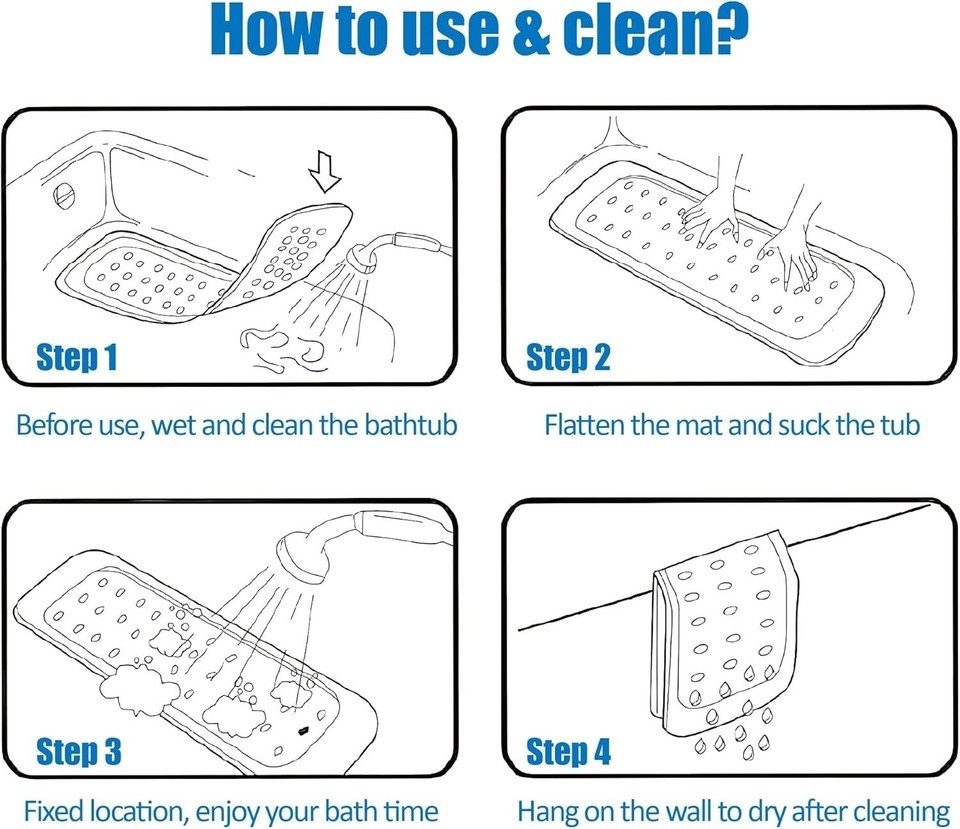 How to use & clean?

Step 1

Before use, wet and clean the bathtub

Step 2

Flatten the mat and suck the tub

Step 3

Fixed location, enjoy your bath time

Step 4

Hang on the wall to dry after cleaning