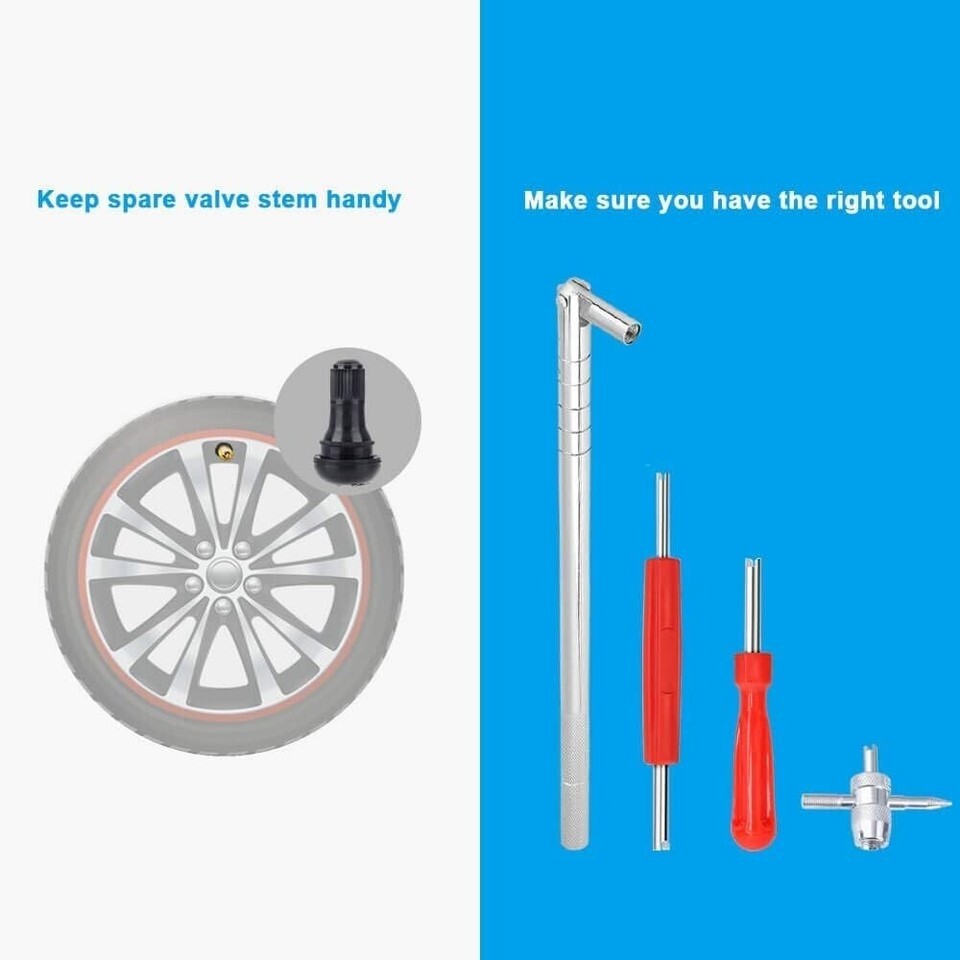 Keep spare valve stem handy

Make sure you have the right tool