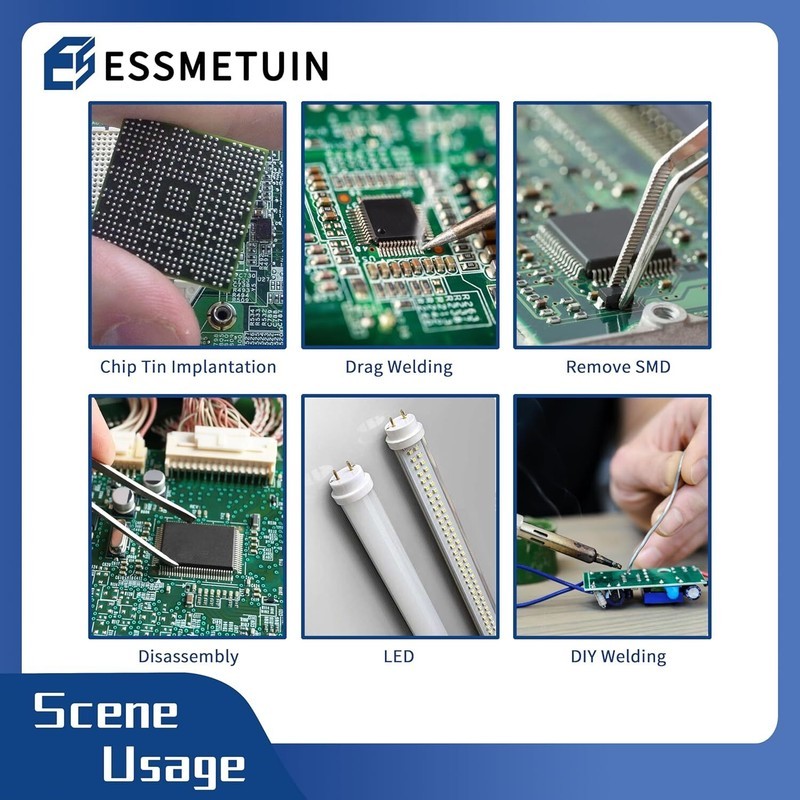 ESSMETUIN

Chip Tin Implantation

Drag Welding

Remove SMD

Disassembly

LED

DIY Welding

Scene Usage