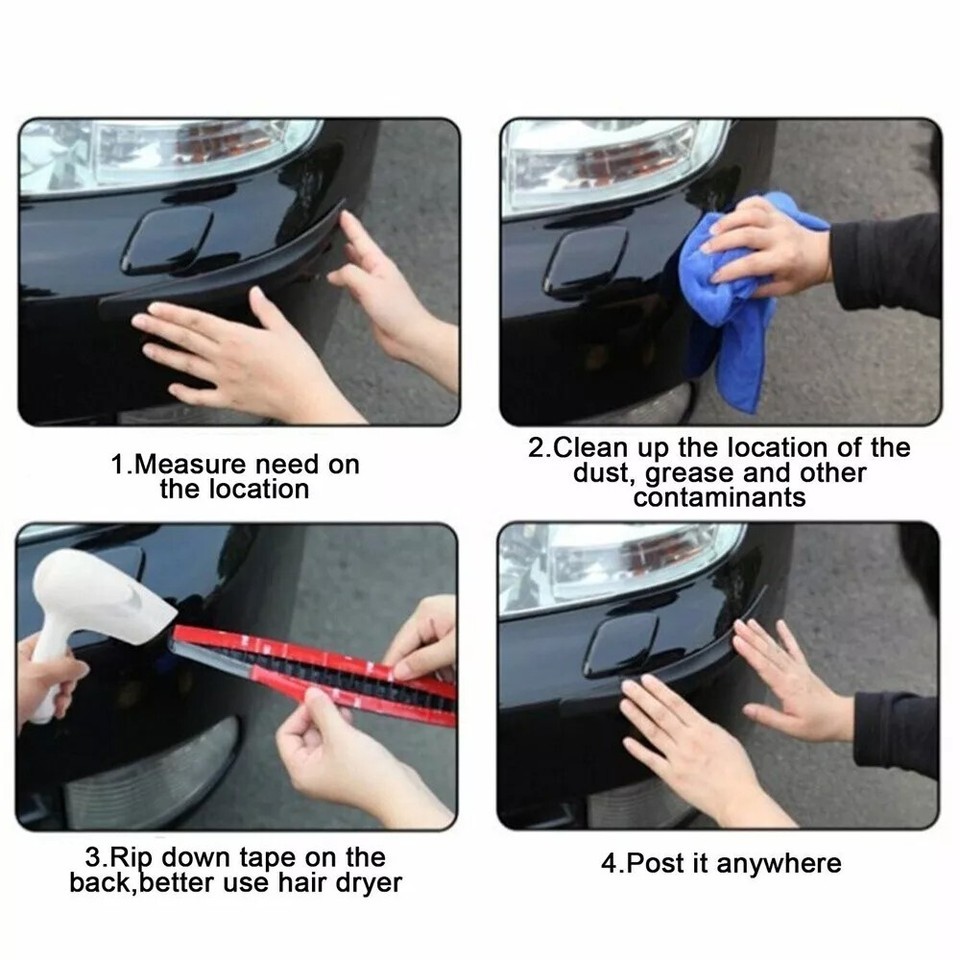 1.Measure need on the location

2.Clean up the location of the dust, grease and other contaminants

3.Rip down tape on the back,better use hair dryer

4.Post it anywhere