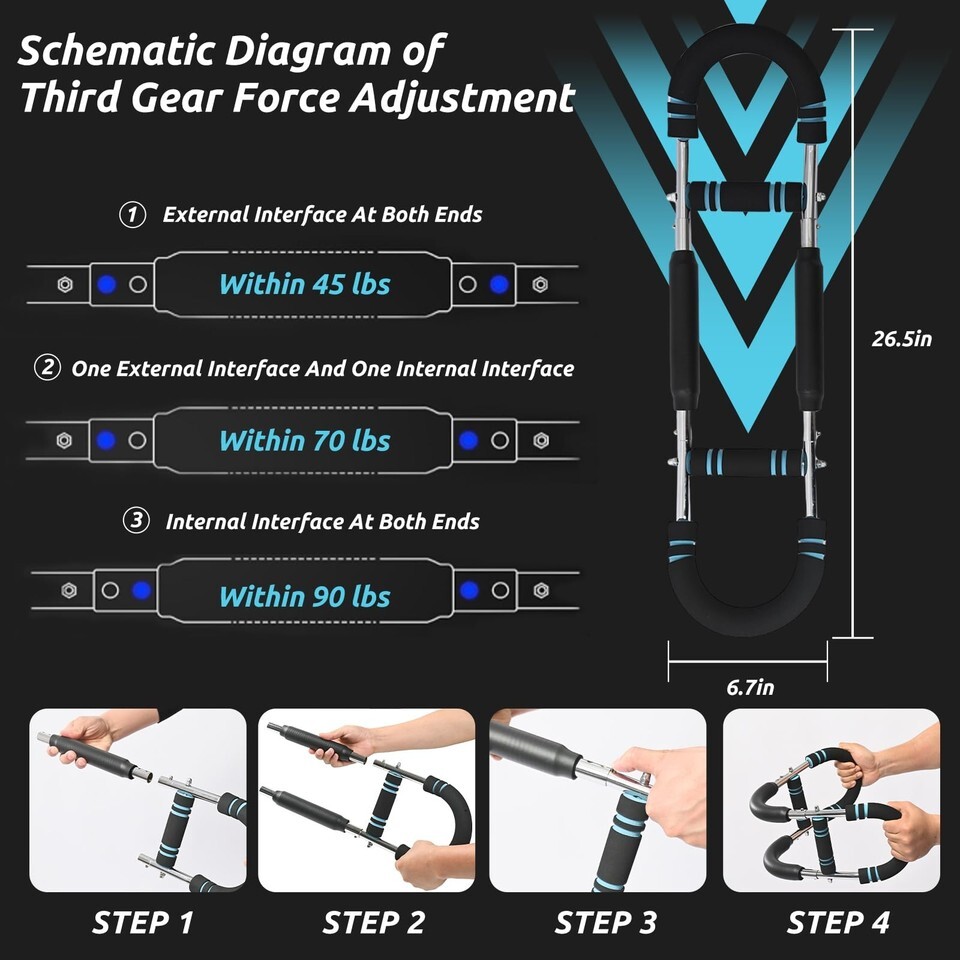 Schematic Diagram of Third Gear Force Adjustment

① External Interface At Both Ends

Within 45 lbs

② One External Interface And One Internal Interface

Within 70 lbs

③ Internal Interface At Both Ends

Within 90 lbs

26.5in

6.7in

STEP 1

STEP 2

STEP 3

STEP 4