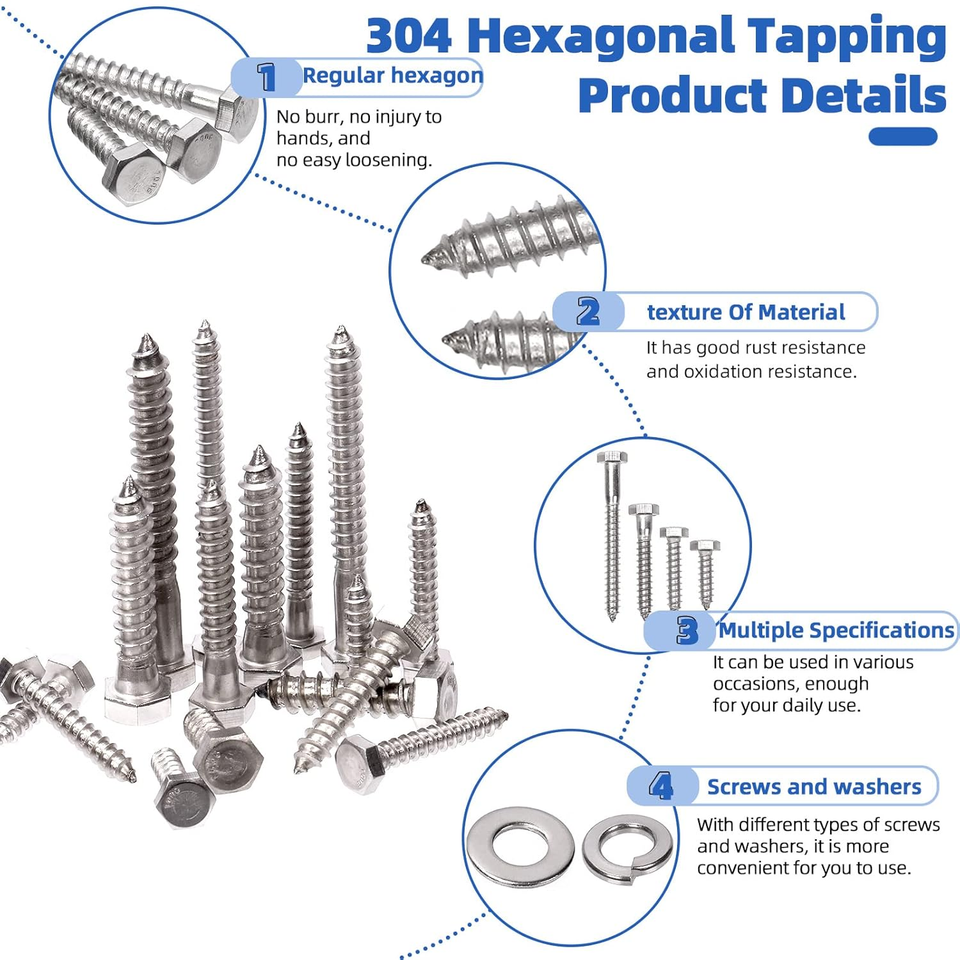 304 Hexagonal Tapping
Product Details

1 Regular hexagon
No burr, no injury to hands, and no easy loosening.

2 texture Of Material
It has good rust resistance and oxidation resistance.

3 Multiple Specifications
It can be used in various occasions, enough for your daily use.

4 Screws and washers
With different types of screws and washers, it is more convenient for you to use.