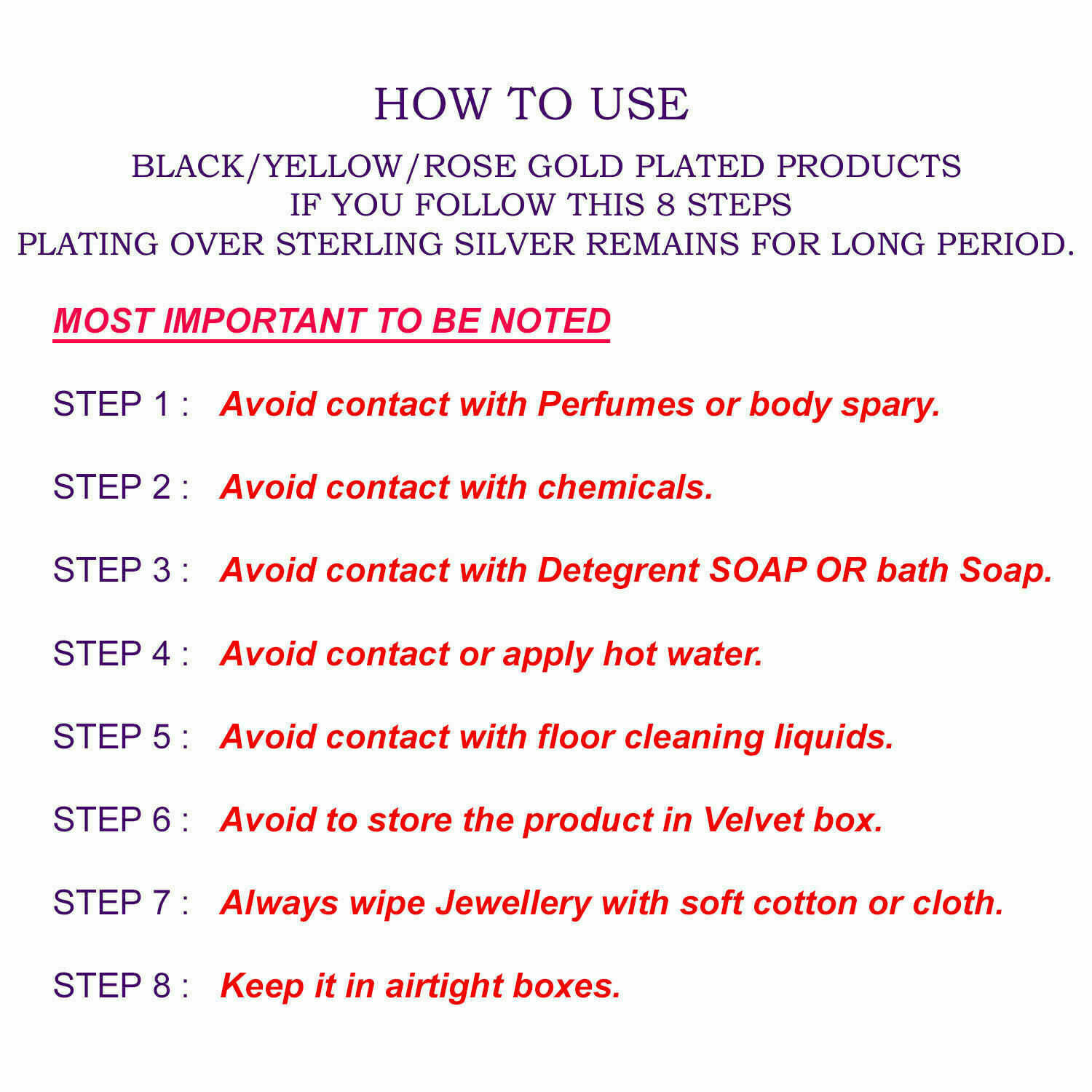 HOW TO USE

BLACK/YELLOW/ROSE GOLD PLATED PRODUCTS
IF YOU FOLLOW THIS 8 STEPS
PLATING OVER STERLING SILVER REMAINS FOR LONG PERIOD.

MOST IMPORTANT TO BE NOTED

STEP 1 : Avoid contact with Perfumes or body spary.

STEP 2 : Avoid contact with chemicals.

STEP 3 : Avoid contact with Detegrent SOAP OR bath Soap.

STEP 4 : Avoid contact or apply hot water.

STEP 5 : Avoid contact with floor cleaning liquids.

STEP 6 : Avoid to store the product in Velvet box.

STEP 7 : Always wipe Jewellery with soft cotton or cloth.

STEP 8 : Keep it in airtight boxes.