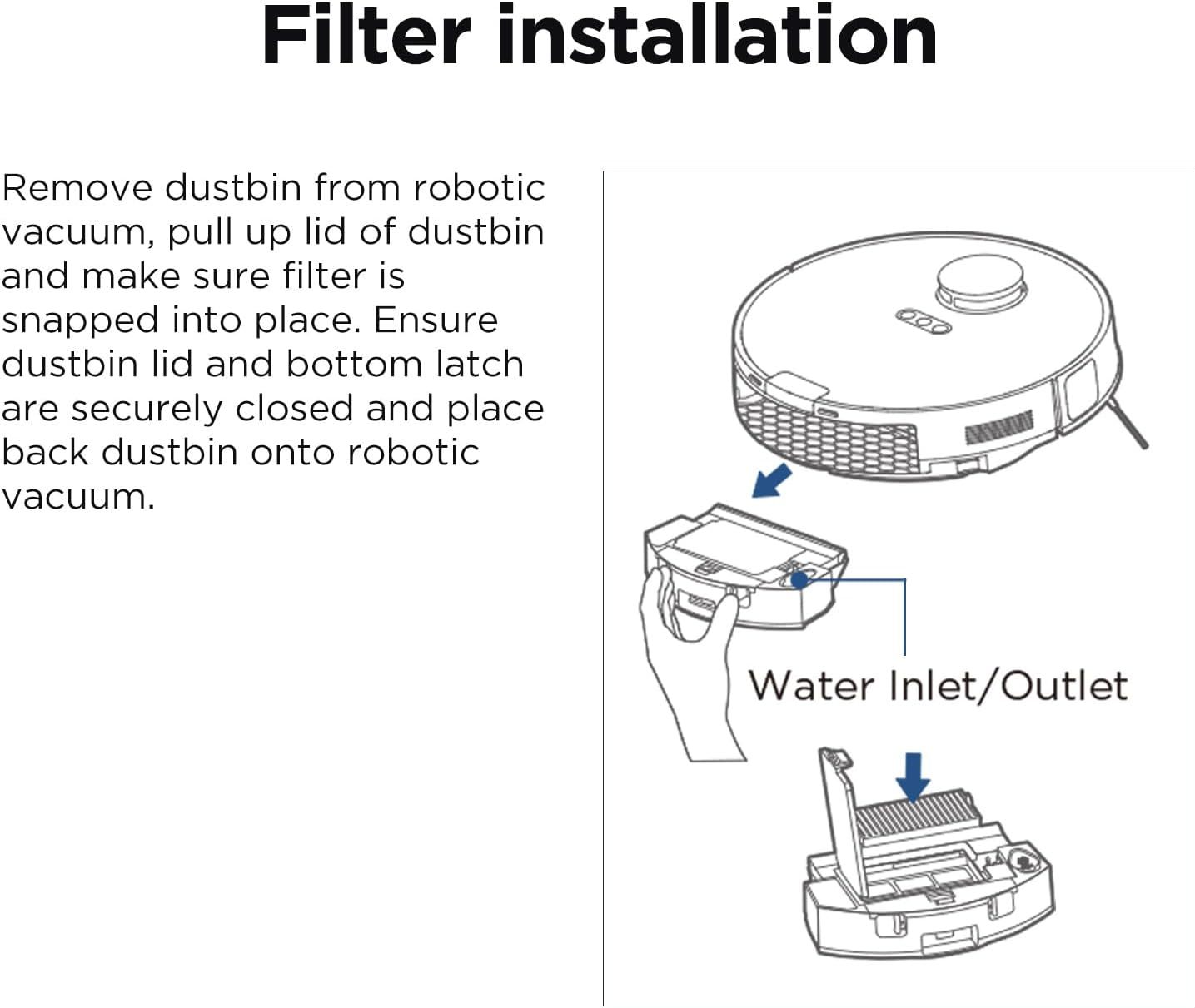 Filter installation

Remove dustbin from robotic vacuum, pull up lid of dustbin and make sure filter is snapped into place. Ensure dustbin lid and bottom latch are securely closed and place back dustbin onto robotic vacuum.

Water Inlet/Outlet