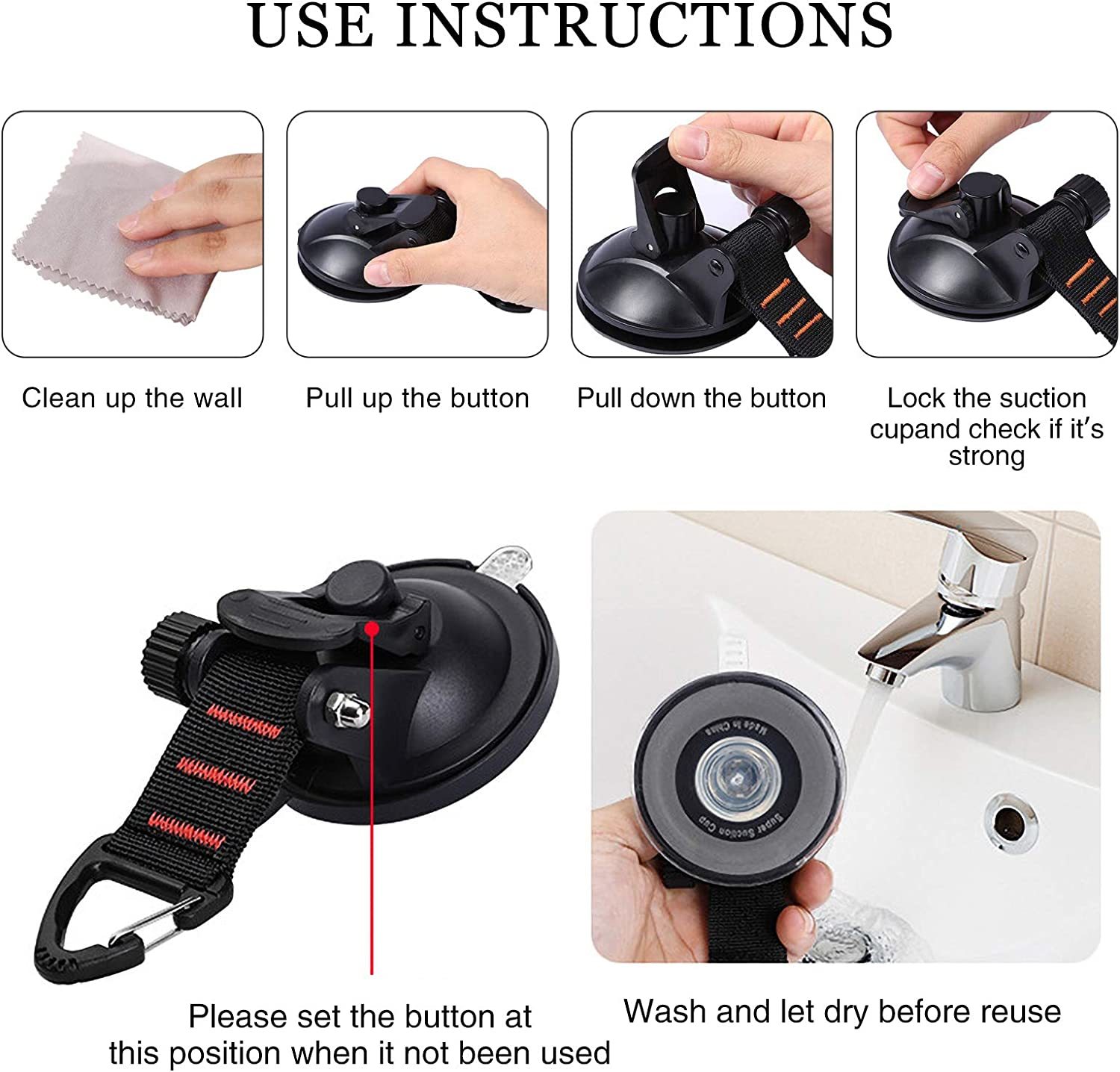 USE INSTRUCTIONS

Clean up the wall

Pull up the button

Pull down the button

Lock the suction cupand check if it's strong

Made in China

Super Suction Cup

Please set the button at this position when it not been used

Wash and let dry before reuse