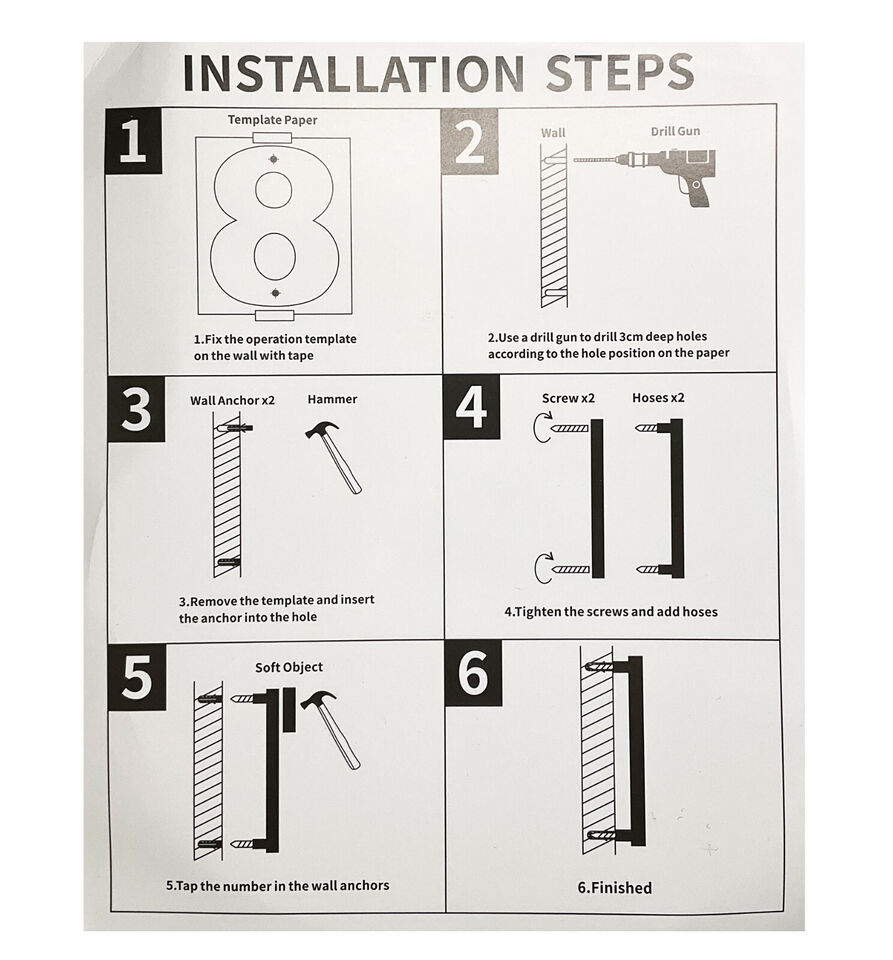 INSTALLATION STEPS

1
Template Paper
8
1.Fix the operation template on the wall with tape

2
Wall
Drill Gun
2.Use a drill gun to drill 3cm deep holes according to the hole position on the paper

3
Wall Anchor x2
Hammer
3.Remove the template and insert the anchor into the hole

4
Screw x2
Hoses x2
4.Tighten the screws and add hoses

5
Soft Object
5.Tap the number in the wall anchors

6
6.Finished