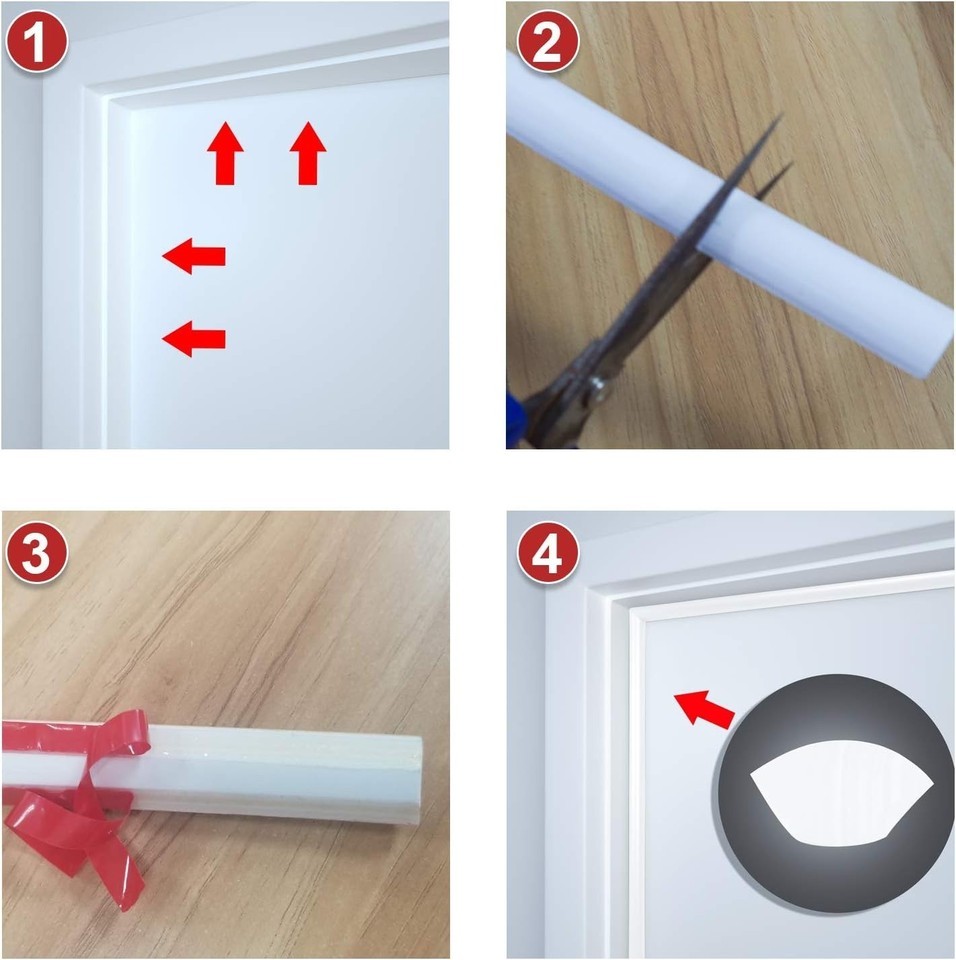 1
2
3
4