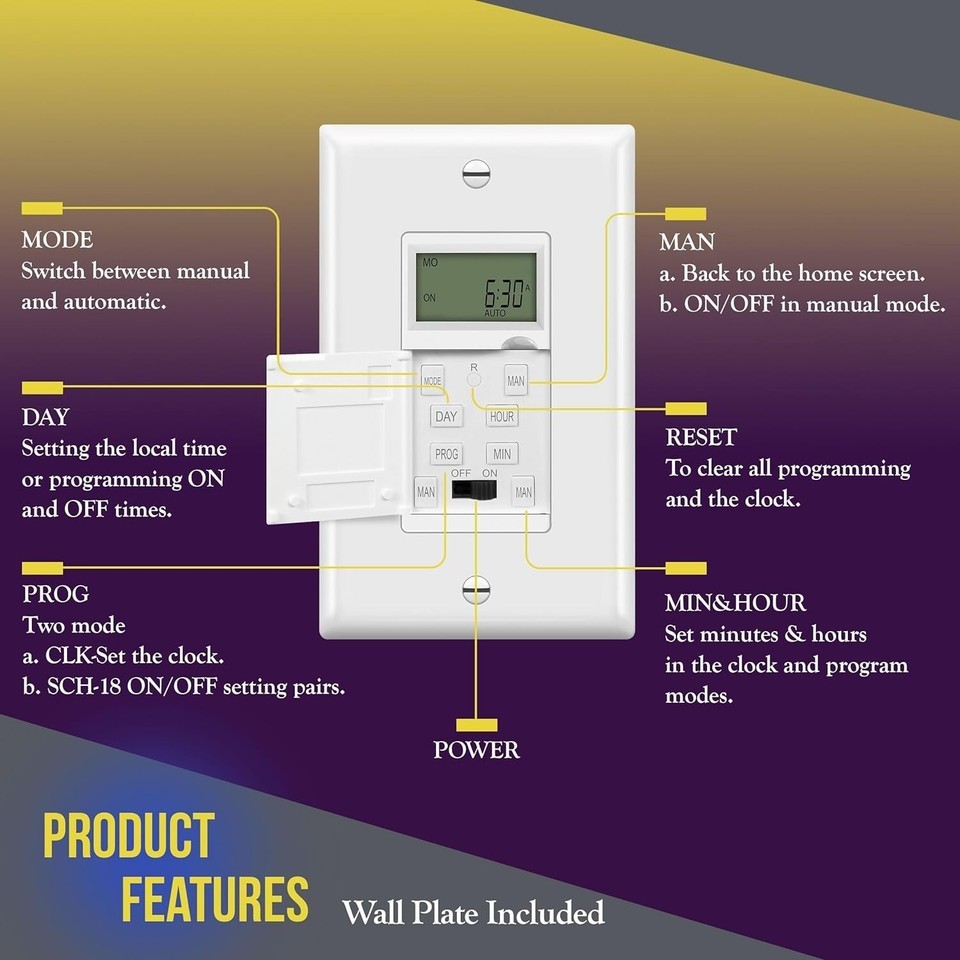 MODE
Switch between manual and automatic.

DAY
Setting the local time or programming ON and OFF times.

PROG
Two mode
a. CLK-Set the clock.
b. SCH-18 ON/OFF setting pairs.

MO
ON
6:30 A
AUTO

MODE
R
MAN
DAY
HOUR
PROG
MIN
OFF ON
MAN
MAN

MAN
a. Back to the home screen.
b. ON/OFF in manual mode.

RESET
To clear all programming and the clock.

MIN&HOUR
Set minutes & hours in the clock and program modes.

POWER

PRODUCT FEATURES

Wall Plate Included