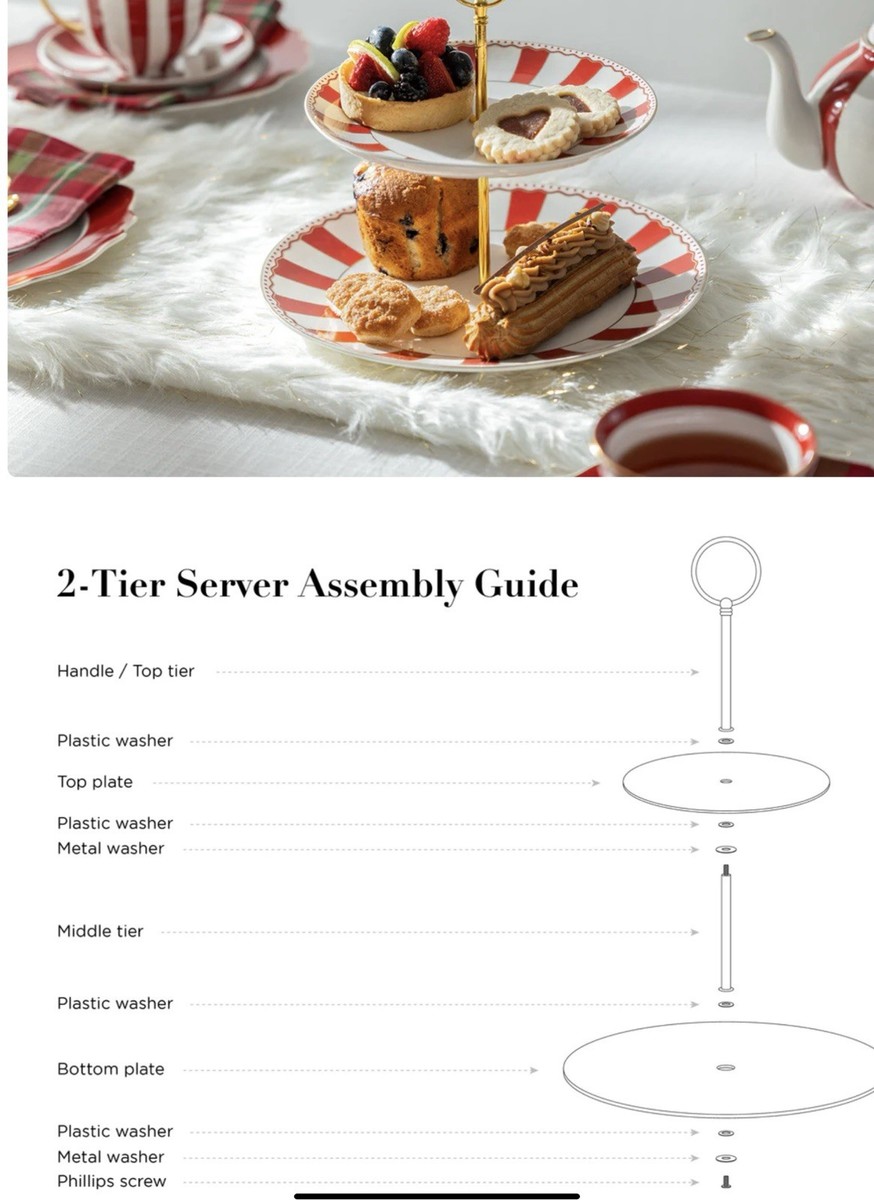 2-Tier Server Assembly Guide

Handle / Top tier

Plastic washer

Top plate

Plastic washer
Metal washer

Middle tier

Plastic washer

Bottom plate

Plastic washer
Metal washer
Phillips screw