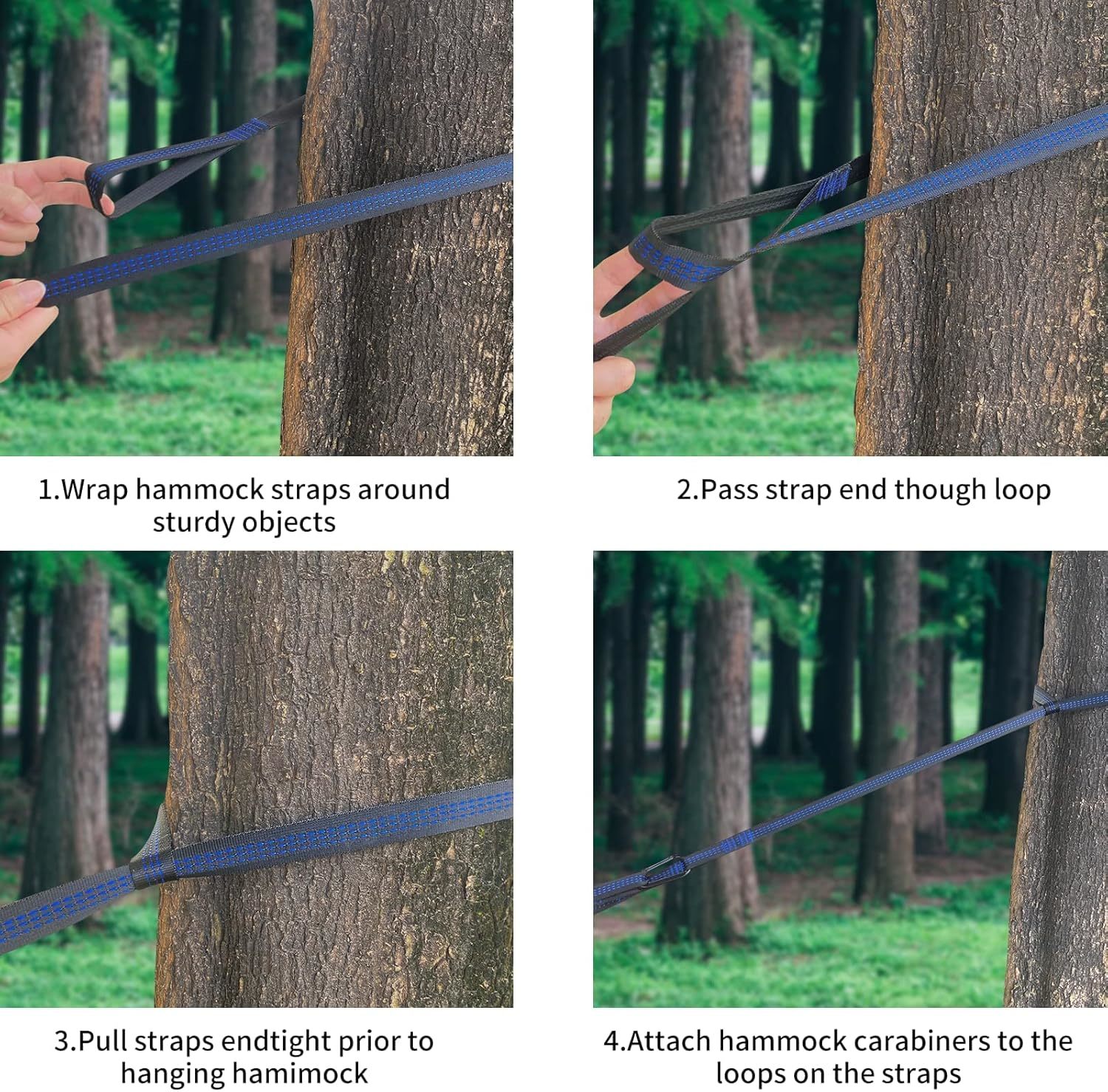 1.Wrap hammock straps around sturdy objects

2.Pass strap end though loop

3.Pull straps endtight prior to hanging hamimock

4.Attach hammock carabiners to the loops on the straps