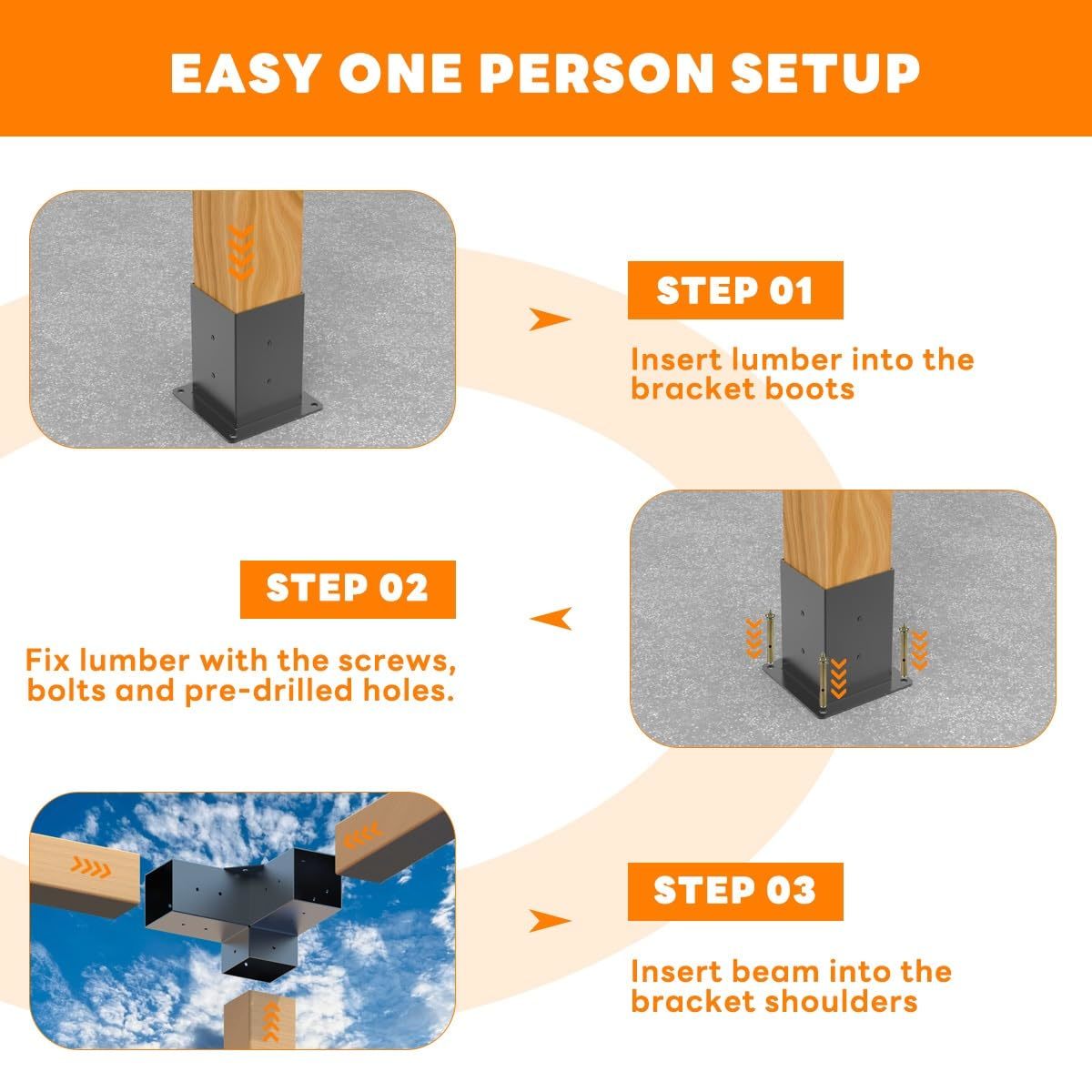 EASY ONE PERSON SETUP

STEP 01

Insert lumber into the bracket boots

STEP 02

Fix lumber with the screws, bolts and pre-drilled holes.

STEP 03

Insert beam into the bracket shoulders