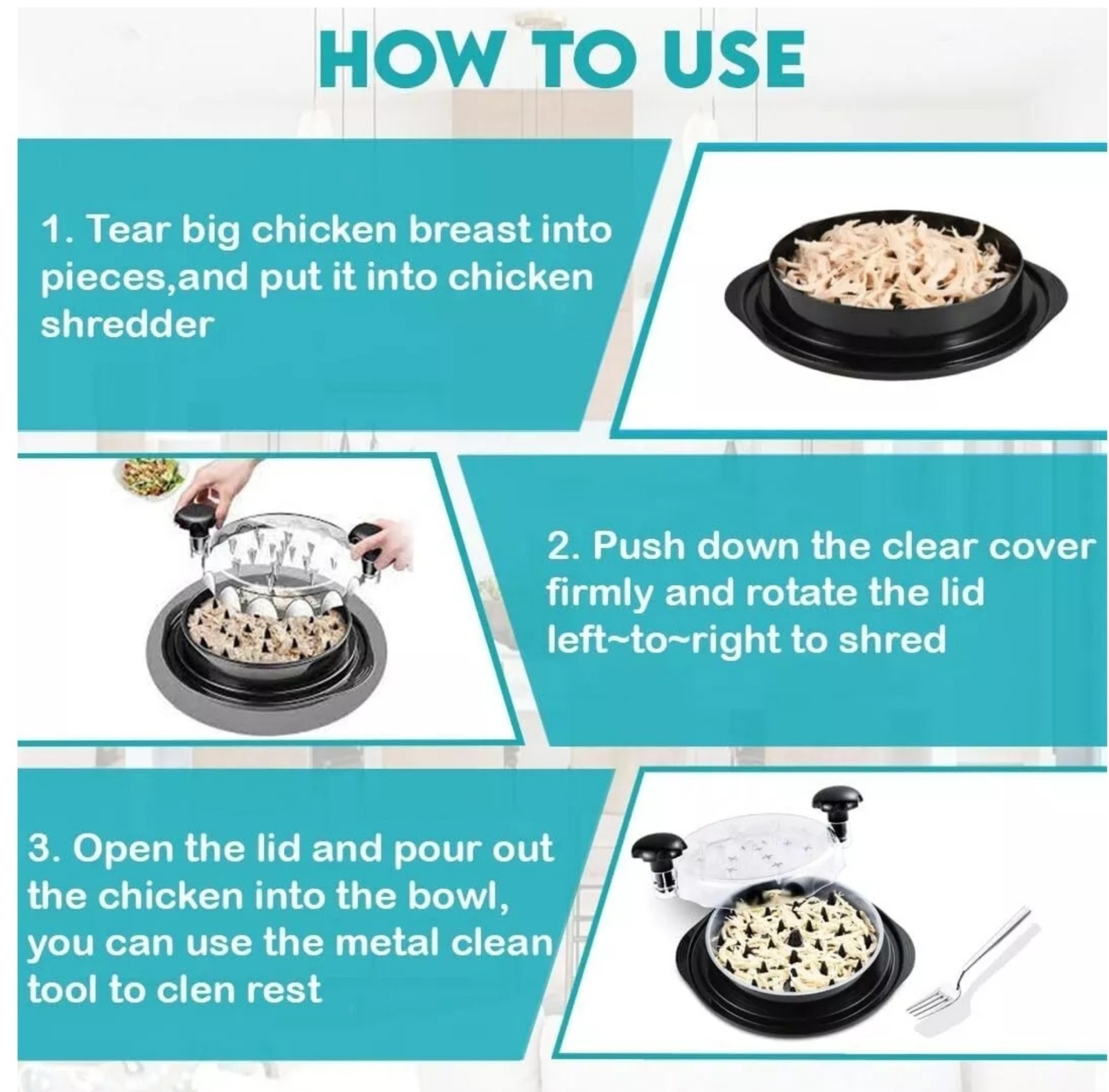 HOW TO USE

1. Tear big chicken breast into pieces,and put it into chicken shredder

2. Push down the clear cover firmly and rotate the lid left~to~right to shred

3. Open the lid and pour out the chicken into the bowl, you can use the metal clean tool to clen rest