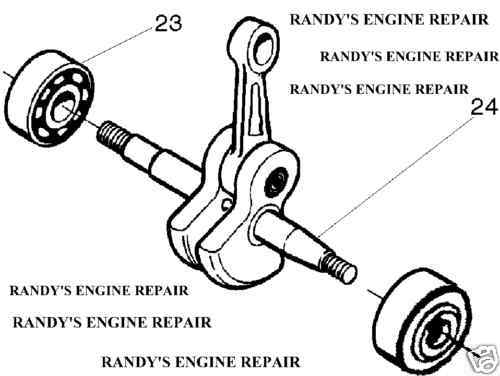 23

RANDY'S ENGINE REPAIR

RANDY'S ENGINE REPAIR

RANDY'S ENGINE REPAIR

24

RANDY'S ENGINE REPAIR

RANDY'S ENGINE REPAIR

RANDY'S ENGINE REPAIR