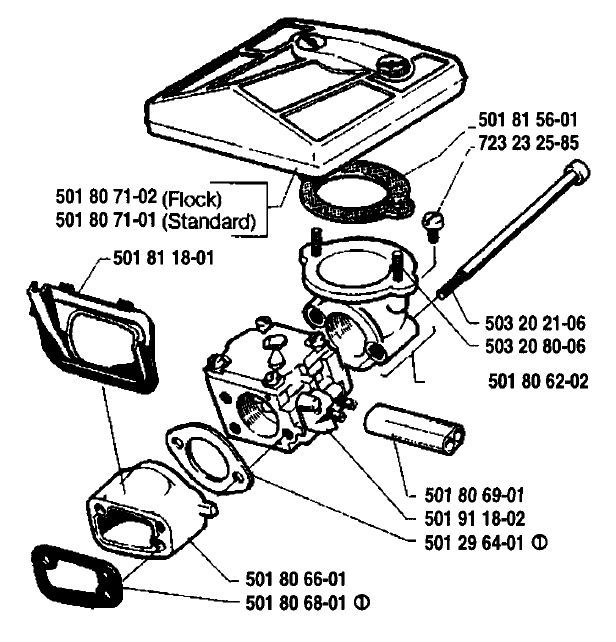 501 81 56-01
723 23 25-85
501 80 71-02 (Flock)
501 80 71-01 (Standard)
501 81 18-01
503 20 21-06
503 20 80-06
501 80 62-02
501 80 69-01
501 91 18-02
501 29 64-01 ①
501 80 66-01
501 80 68-01 ①