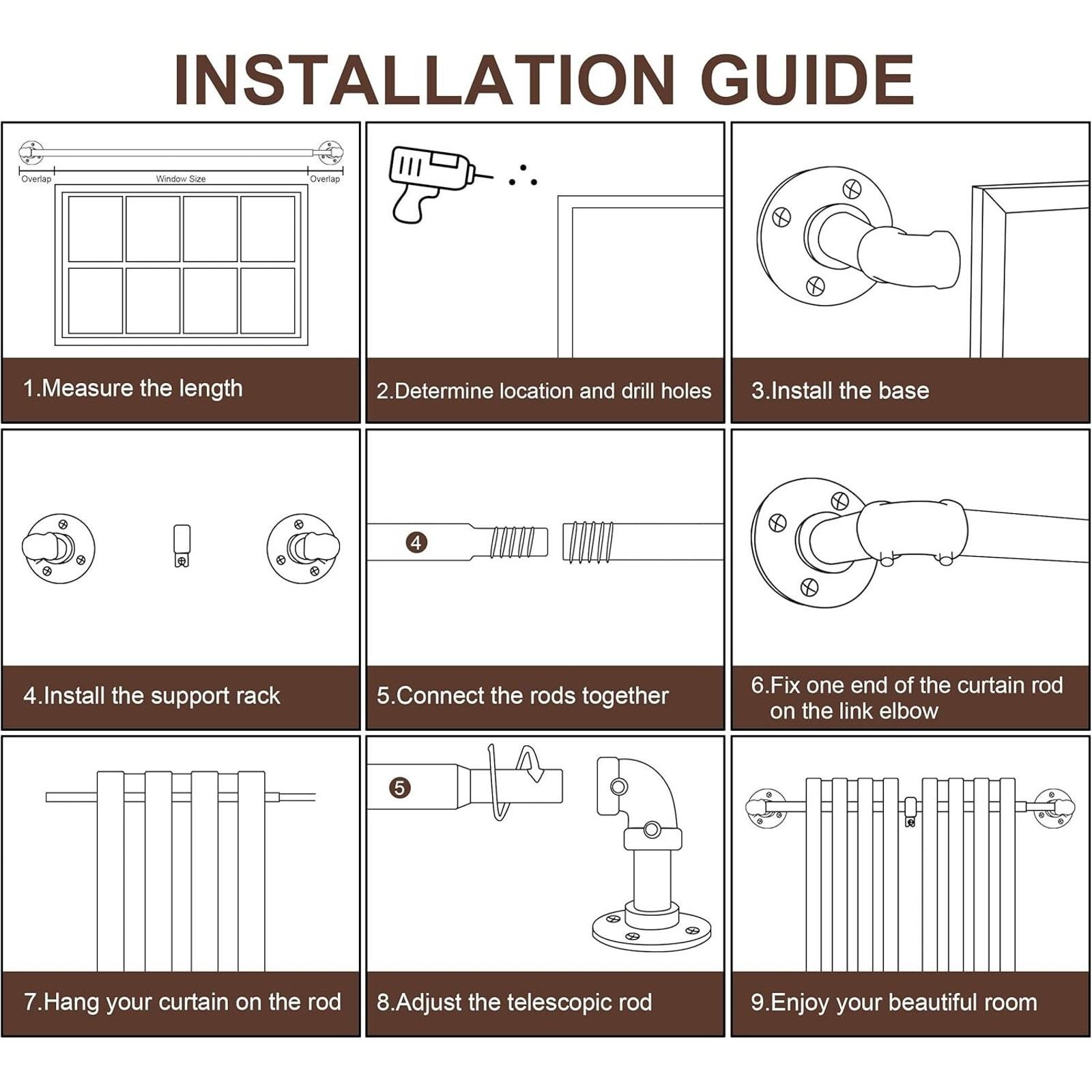 INSTALLATION GUIDE

Overlap
Window Size
Overlap

1.Measure the length

2.Determine location and drill holes

3.Install the base

4.Install the support rack

4

5.Connect the rods together

6.Fix one end of the curtain rod on the link elbow

7.Hang your curtain on the rod

5

8.Adjust the telescopic rod

9.Enjoy your beautiful room