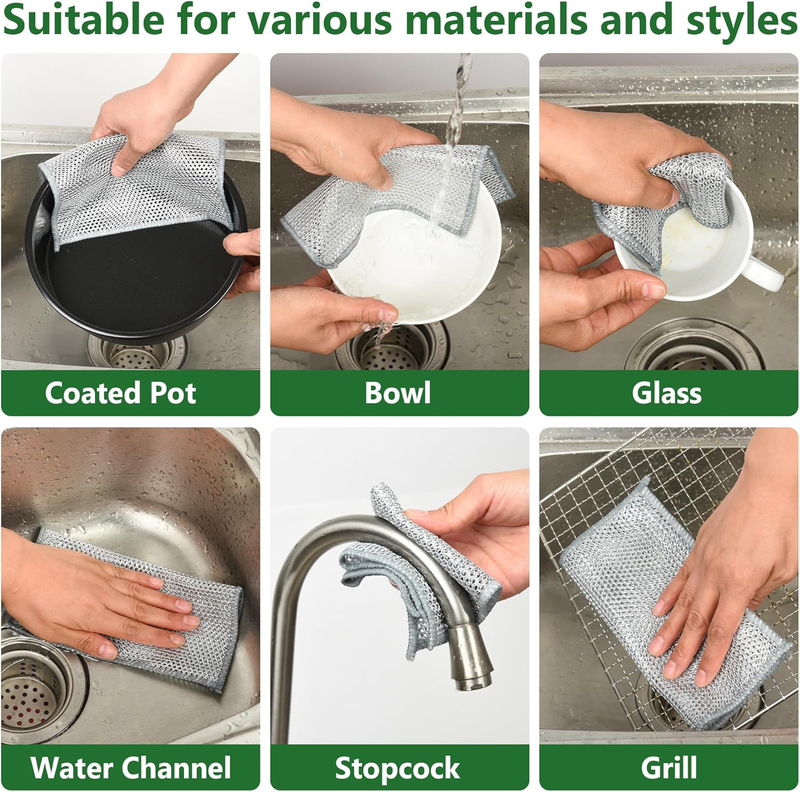 Suitable for various materials and styles

Coated Pot

Bowl

Glass

Water Channel

Stopcock

Grill