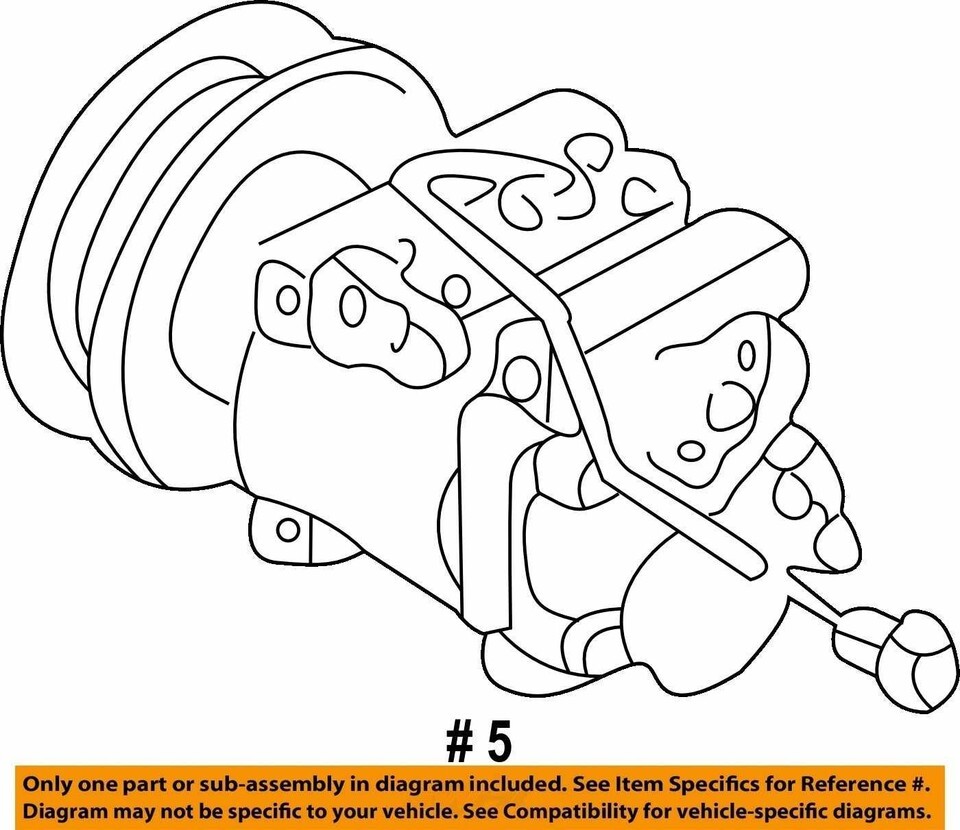 # 5

Only one part or sub-assembly in diagram included. See Item Specifics for Reference #. Diagram may not be specific to your vehicle. See Compatibility for vehicle-specific diagrams.