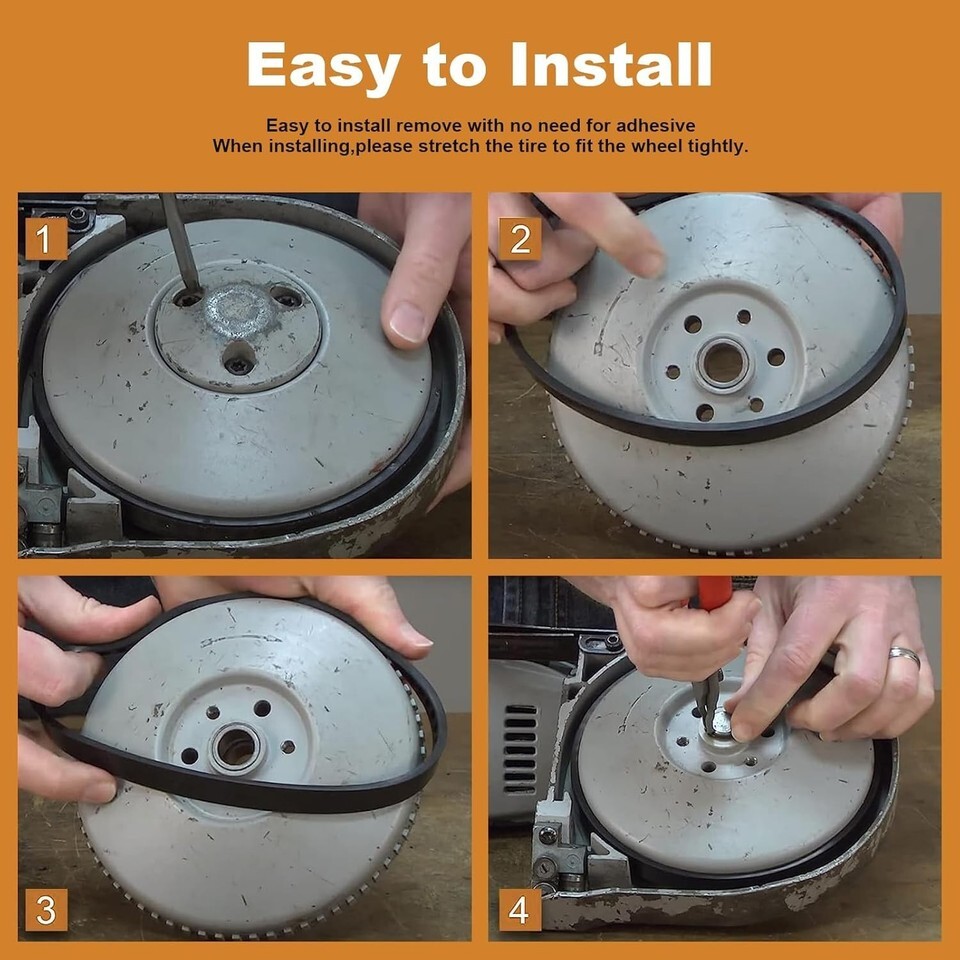 Easy to Install

Easy to install remove with no need for adhesive
When installing,please stretch the tire to fit the wheel tightly.

1

2

3

4