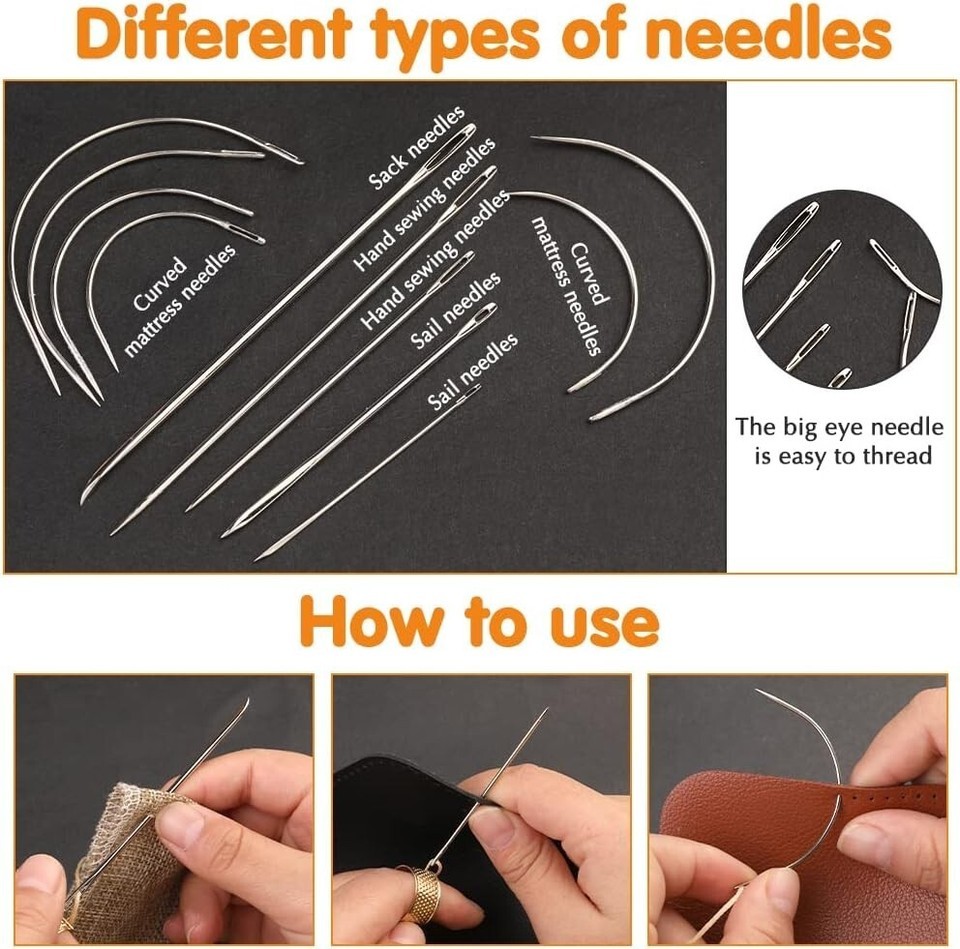 Different types of needles

Curved mattress needles

Sack needles

Hand sewing needles

Hand sewing needles

Sail needles

Sail needles

Curved mattress needles

The big eye needle is easy to thread

How to use