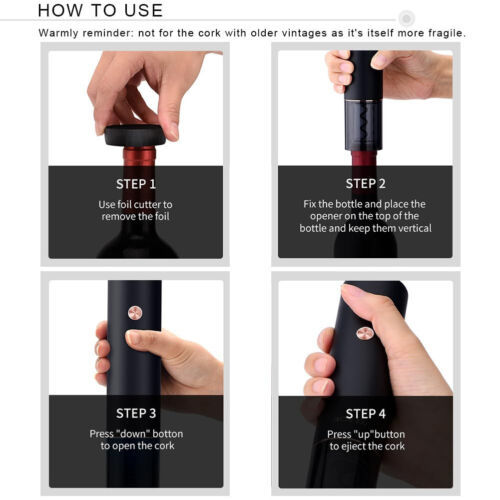 HOW TO USE

Warmly reminder: not for the cork with older vintages as it's itself more fragile.

STEP 1

Use foil cutter to remove the foil

STEP 2

Fix the bottle and place the opener on the top of the bottle and keep them vertical

STEP 3

Press "down" botton to open the cork

STEP 4

Press "up"button to ejiect the cork