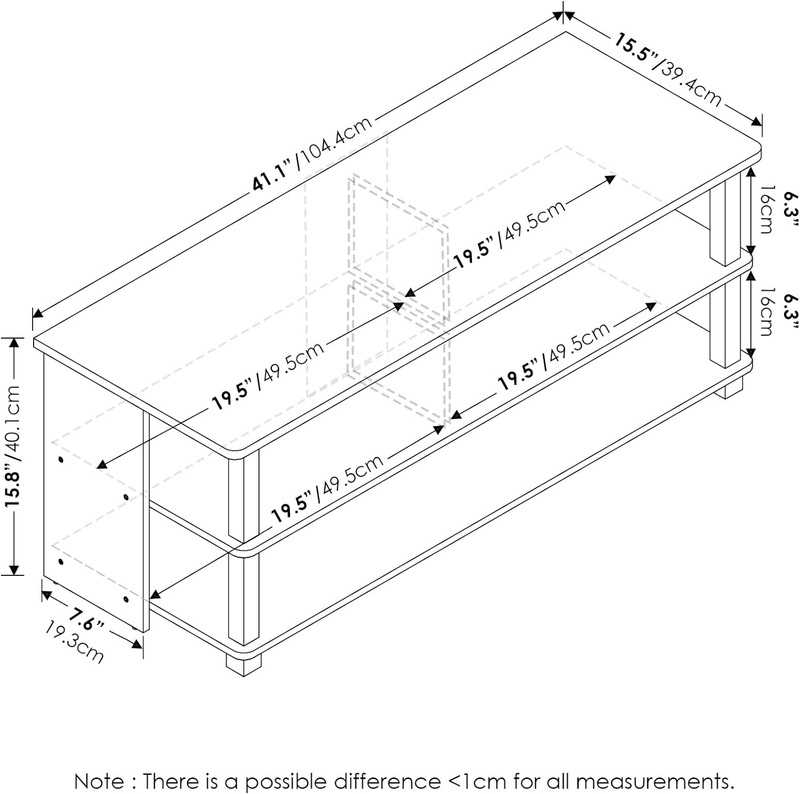 41.1"/104.4cm

15.5"/39.4cm

6.3"
16cm

6.3"
16cm

19.5"/49.5cm

19.5"/49.5cm

19.5"/49.5cm

19.5"/49.5cm

15.8"/40.1cm

7.6"
19.3cm

Note : There is a possible difference <1cm for all measurements.