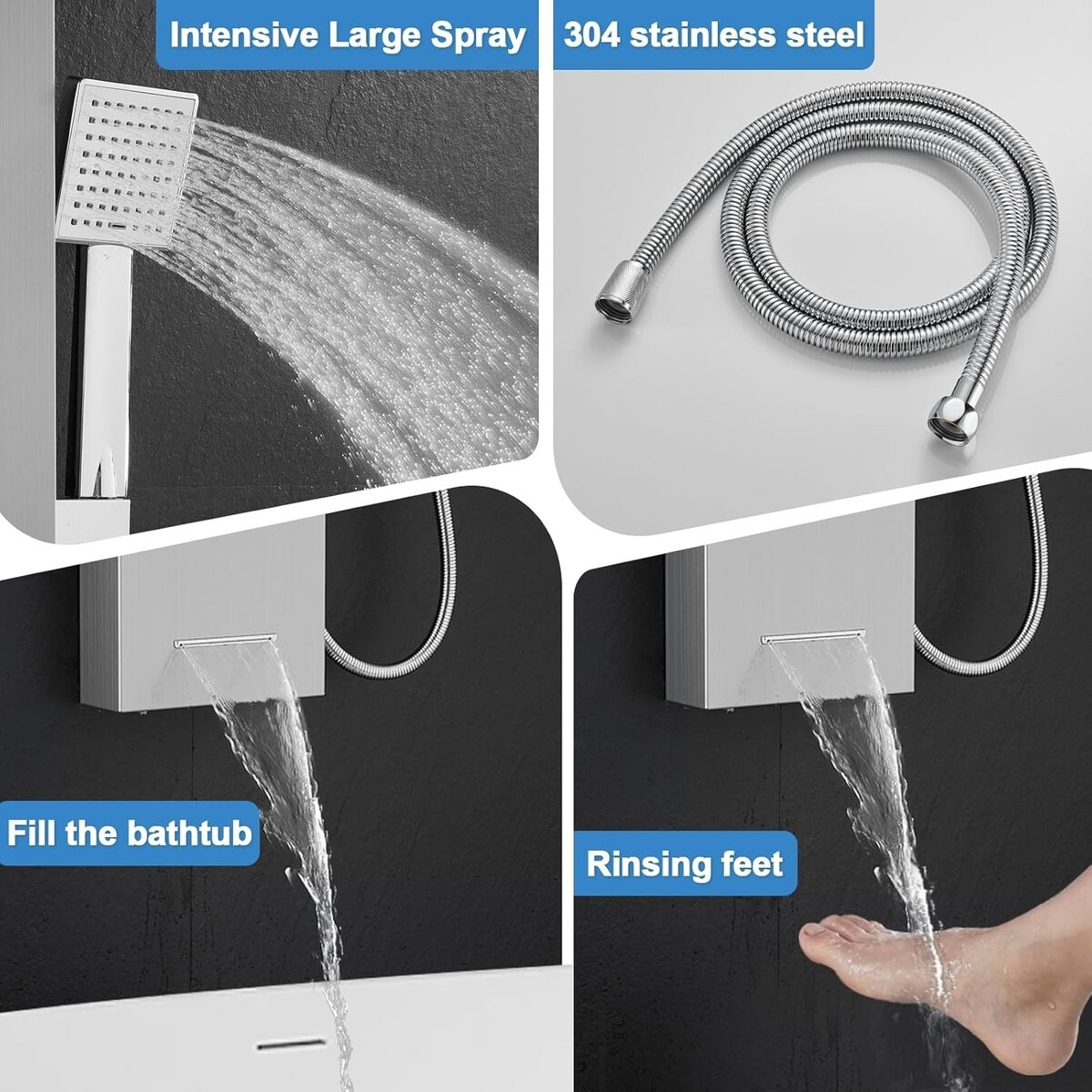 Intensive Large Spray

304 stainless steel

Fill the bathtub

Rinsing feet