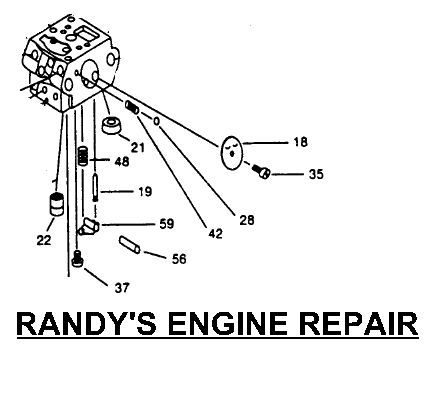 18
21
48
35
19
28
59
42
22
56
37

RANDY'S ENGINE REPAIR