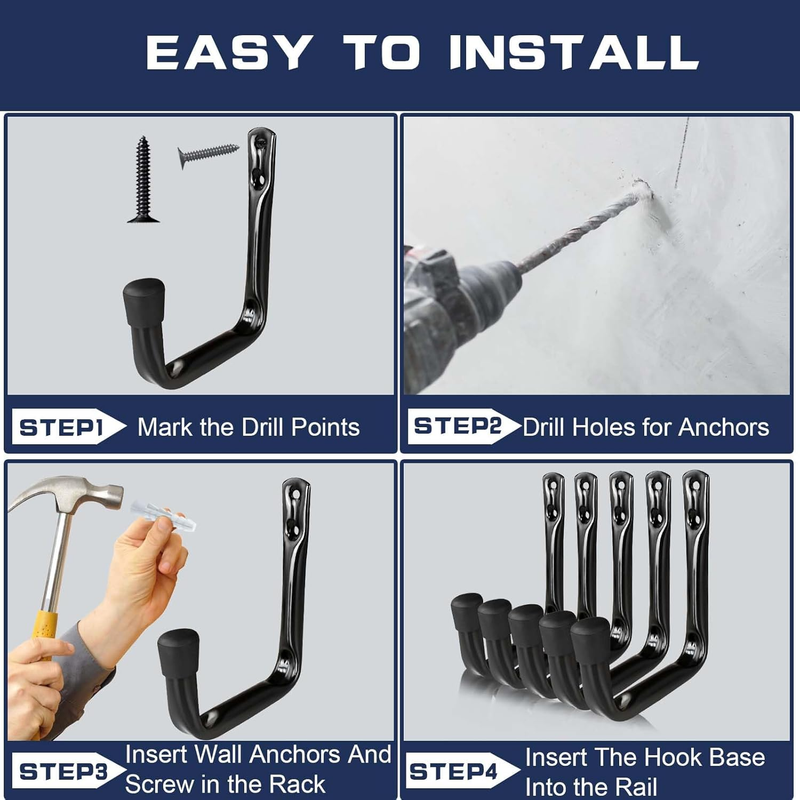 EASY TO INSTALL

STEP1 Mark the Drill Points

STEP2 Drill Holes for Anchors

STEP3 Insert Wall Anchors And Screw in the Rack

STEP4 Insert The Hook Base Into the Rail