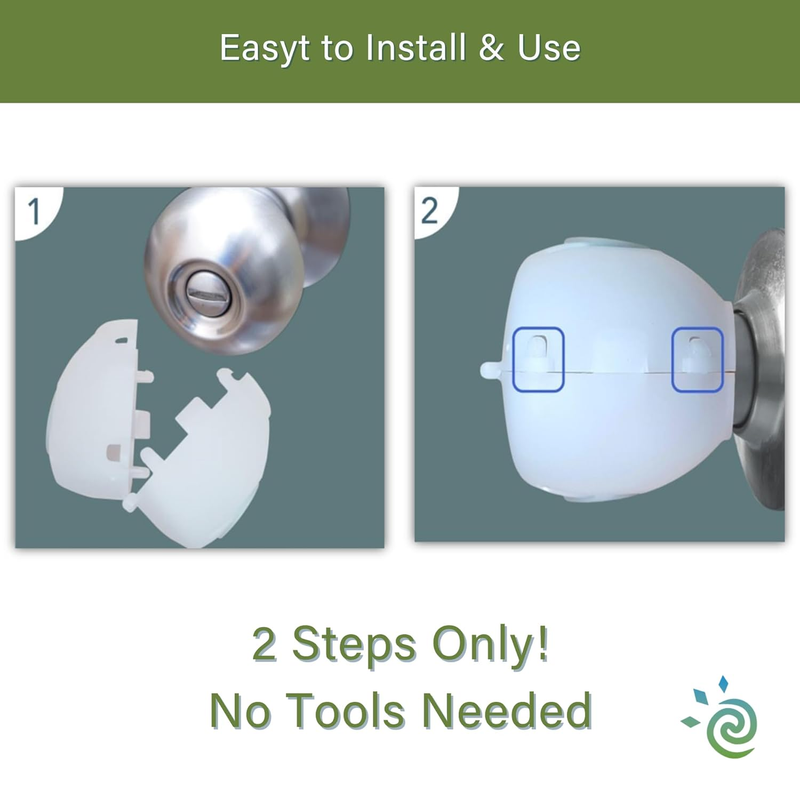 Easyt to Install & Use

1

2

2 Steps Only!
No Tools Needed