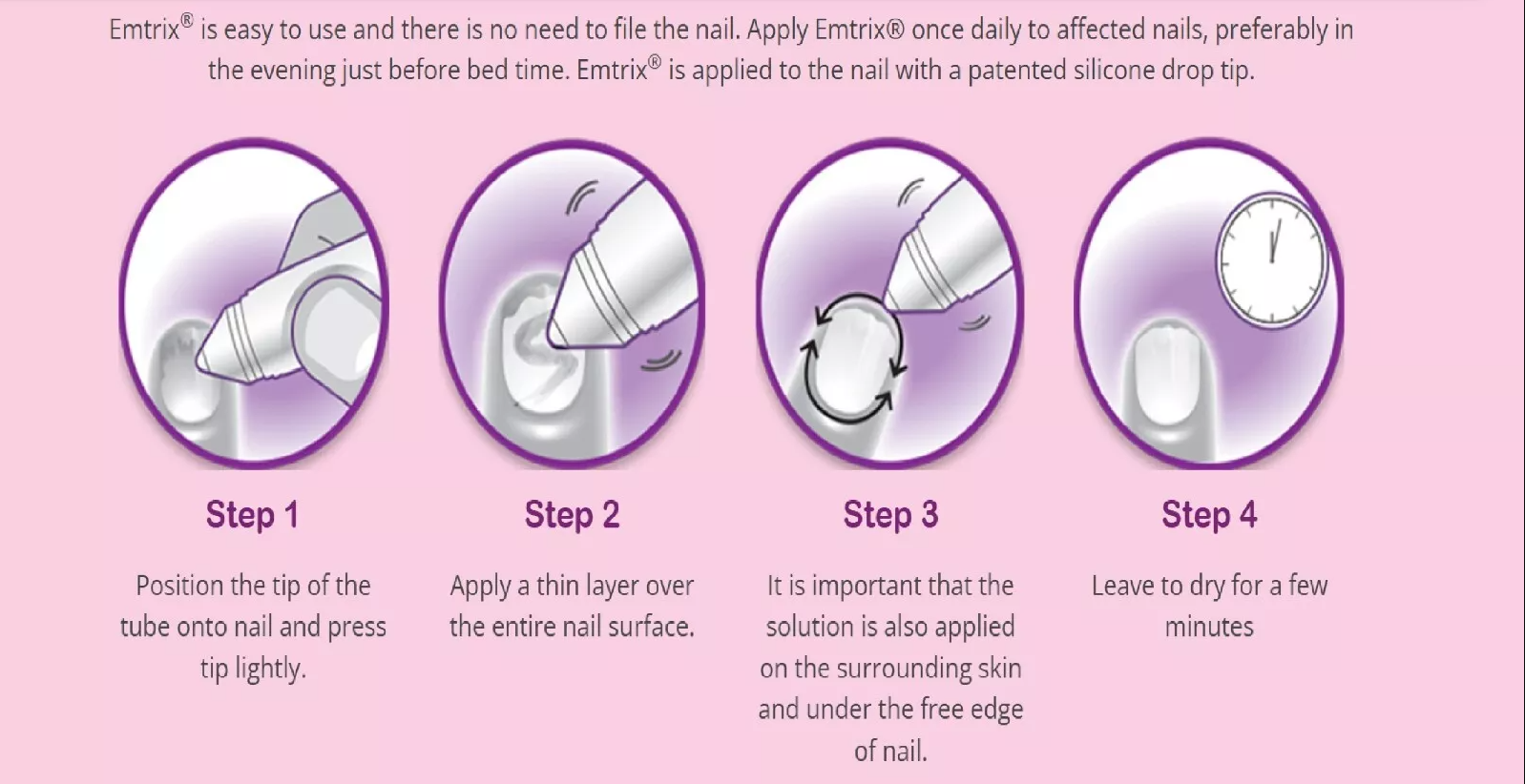 Emtrix® is easy to use and there is no need to file the nail. Apply Emtrix® once daily to affected nails, preferably in the evening just before bed time. Emtrix® is applied to the nail with a patented silicone drop tip.

Step 1

Position the tip of the tube onto nail and press tip lightly.

Step 2

Apply a thin layer over the entire nail surface.

Step 3

It is important that the solution is also applied on the surrounding skin and under the free edge of nail.

Step 4

Leave to dry for a few minutes