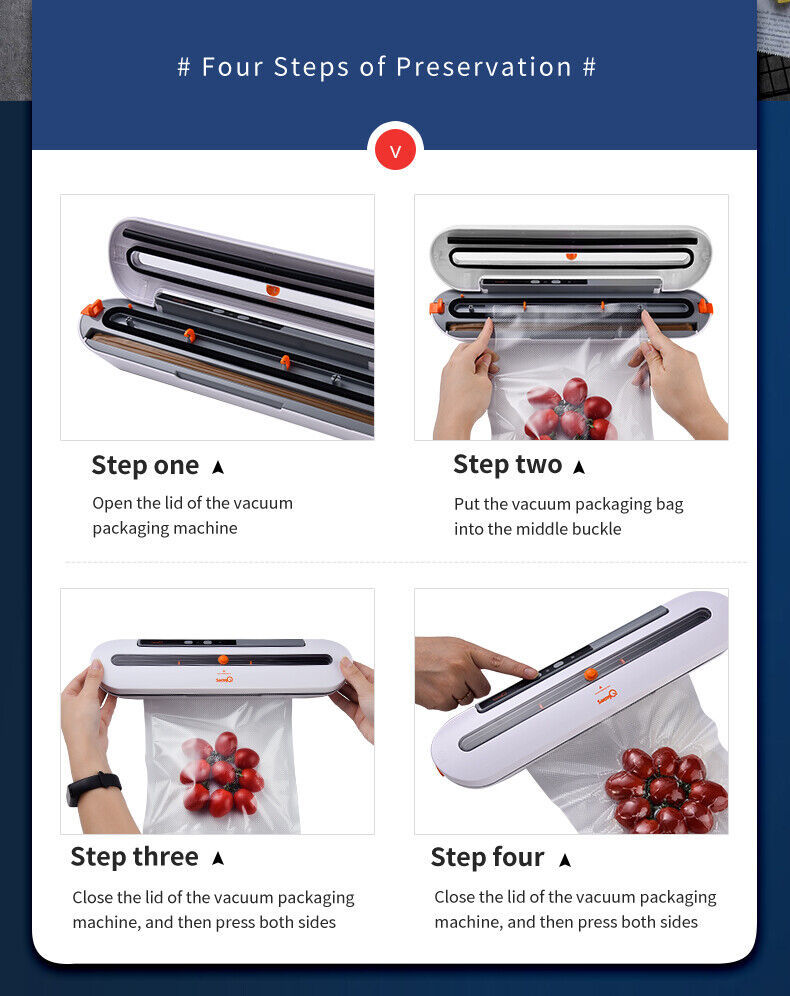 # Four Steps of Preservation #

V

Step one ▲

Open the lid of the vacuum packaging machine

Step two ▲

Put the vacuum packaging bag into the middle buckle

Step three ▲

Close the lid of the vacuum packaging machine, and then press both sides

Step four ▲

Close the lid of the vacuum packaging machine, and then press both sides