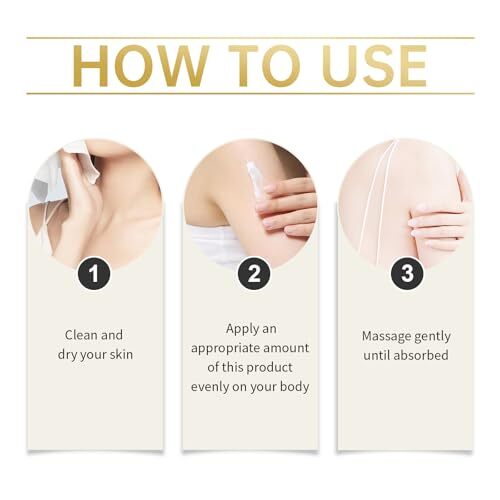 HOW TO USE

1

Clean and dry your skin

2

Apply an appropriate amount of this product evenly on your body

3

Massage gently until absorbed