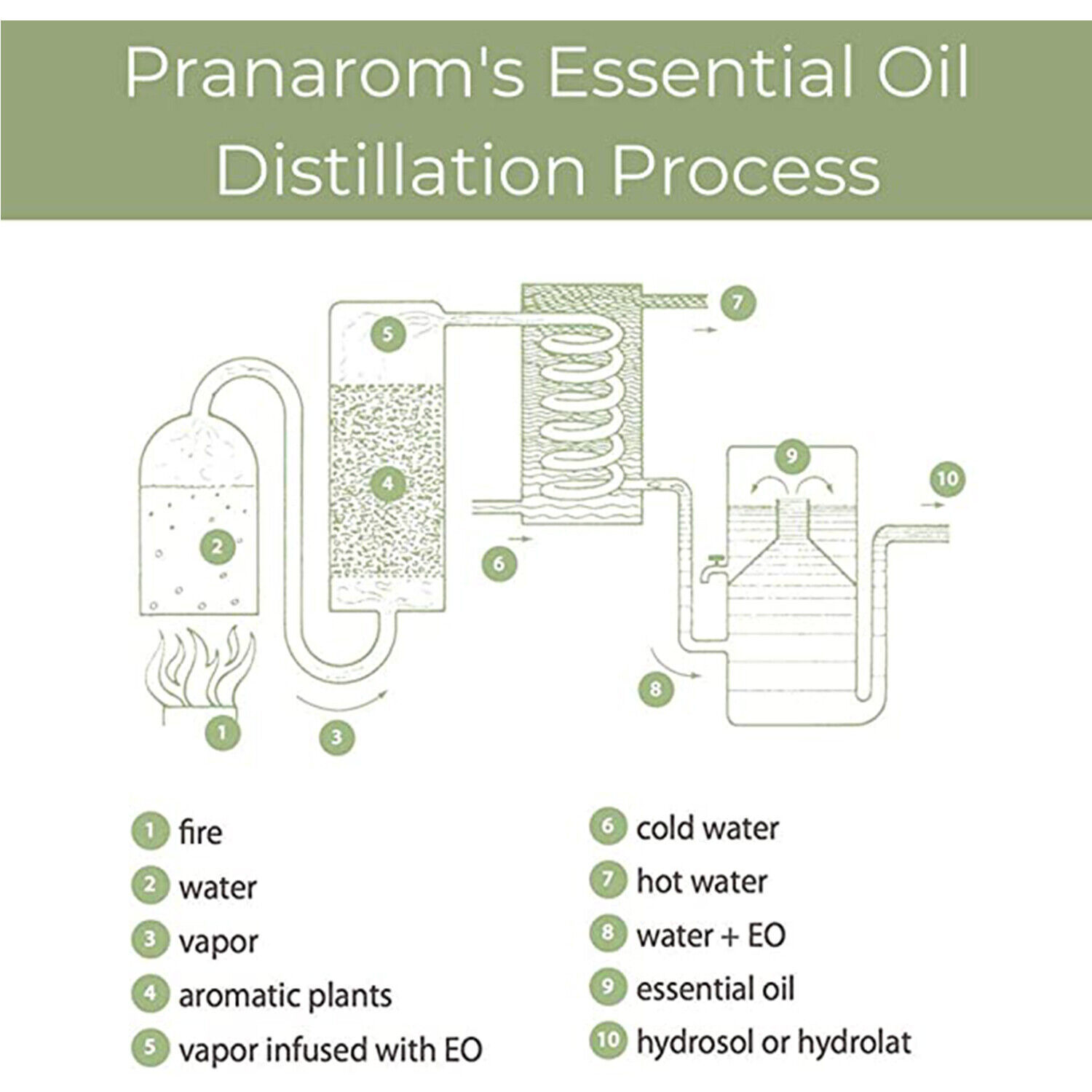 Pranarom's Essential Oil Distillation Process

7
5
9
10
4
2
6
8
1
3

1 fire
2 water
3 vapor
4 aromatic plants
5 vapor infused with EO

6 cold water
7 hot water
8 water + EO
9 essential oil
10 hydrosol or hydrolat