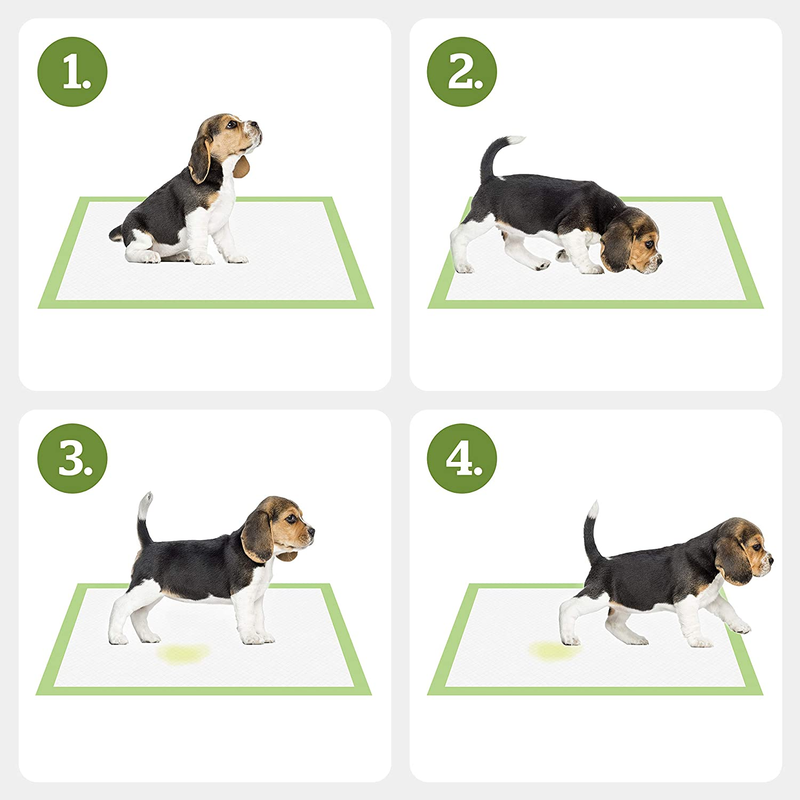 1.

2.

3.

4.